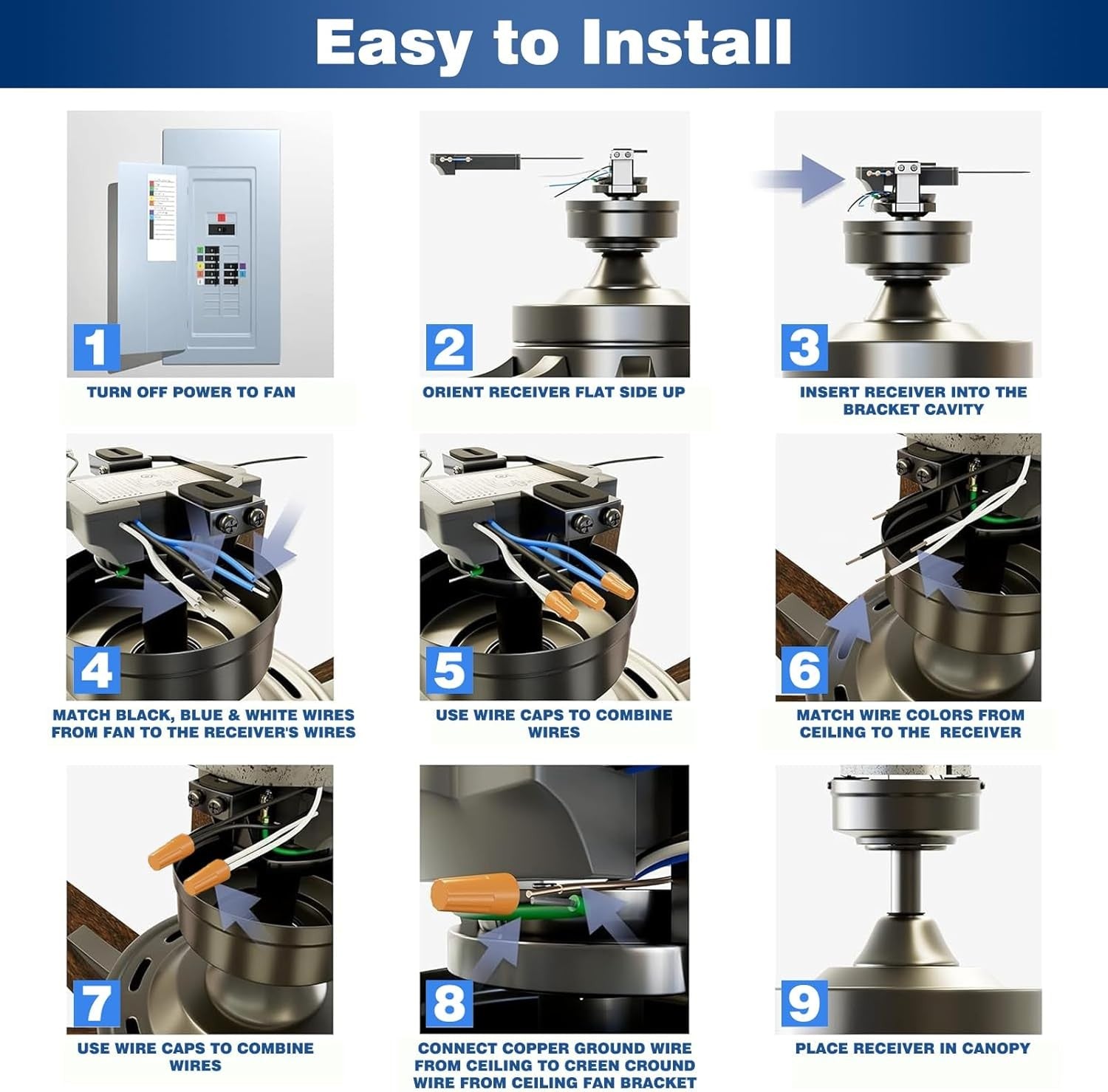 Easy to Install

1
TURN OFF POWER TO FAN

2
ORIENT RECEIVER FLAT SIDE UP

3
INSERT RECEIVER INTO THE BRACKET CAVITY

4
MATCH BLACK, BLUE & WHITE WIRES FROM FAN TO THE RECEIVER'S WIRES

5
USE WIRE CAPS TO COMBINE WIRES

6
MATCH WIRE COLORS FROM CEILING TO THE RECEIVER

7
USE WIRE CAPS TO COMBINE WIRES

8
CONNECT COPPER GROUND WIRE FROM CEILING TO CREEN CROUND WIRE FROM CEILING FAN BRACKET

9
PLACE RECEIVER IN CANOPY