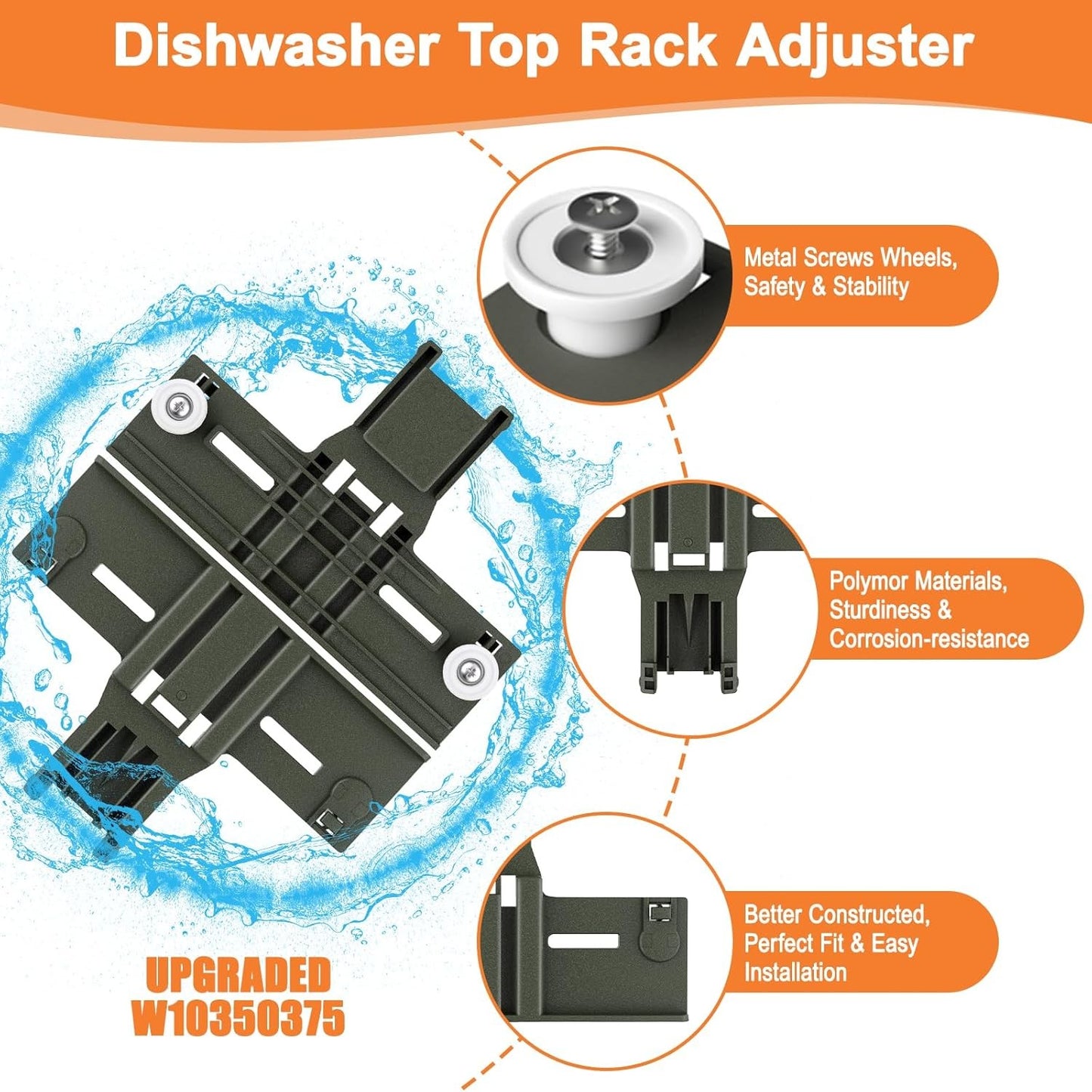 Dishwasher Top Rack Adjuster

Metal Screws Wheels, Safety & Stability

Polymor Materials, Sturdiness & Corrosion-resistance

Better Constructed, Perfect Fit & Easy Installation

UPGRADED W10350375