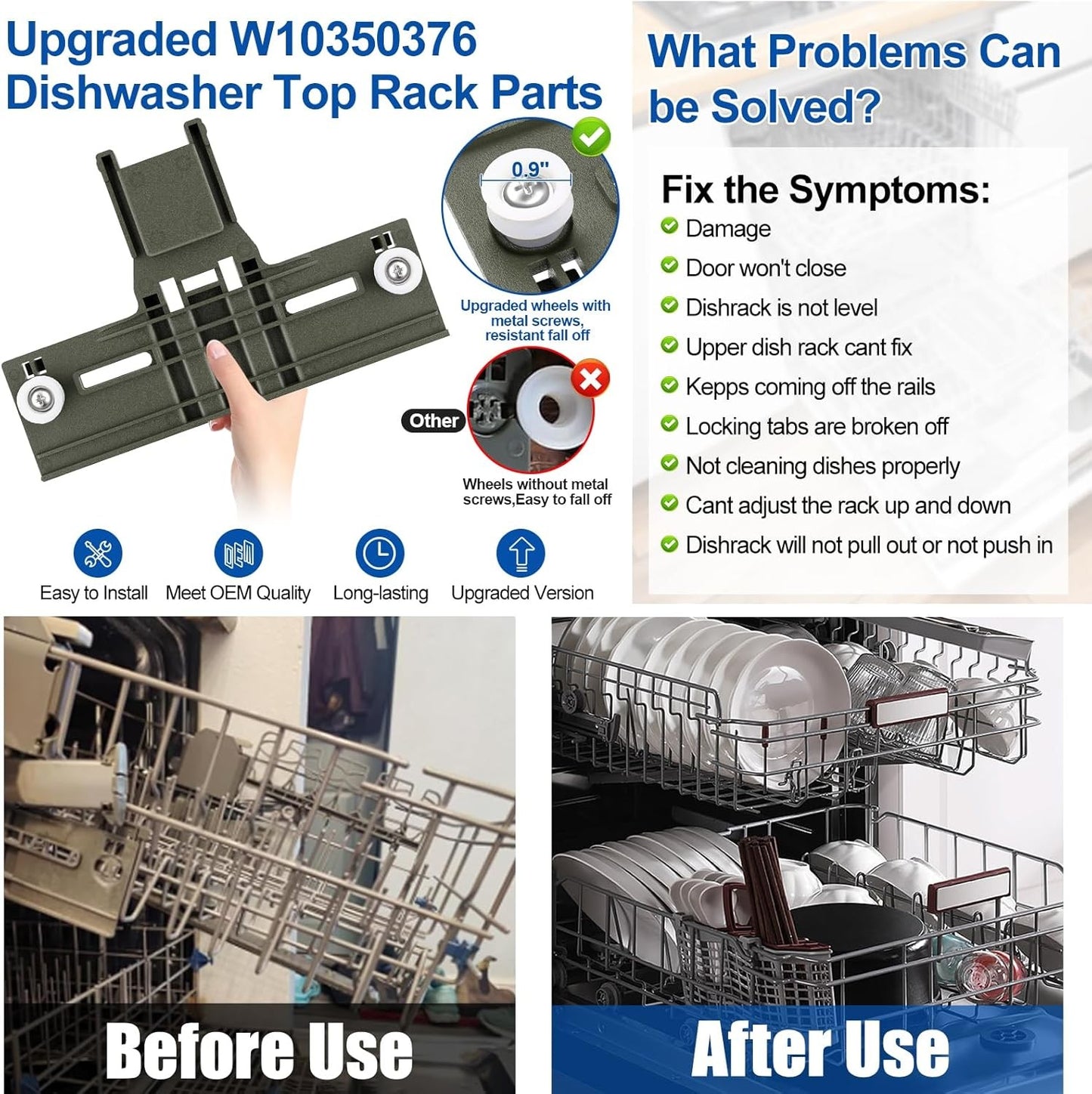 Upgraded W10350376 Dishwasher Top Rack Parts

0.9"

Upgraded wheels with metal screws, resistant fall off

Other

Wheels without metal screws,Easy to fall off

Easy to Install
OEM
Meet OEM Quality
Long-lasting
Upgraded Version

What Problems Can be Solved?

Fix the Symptoms:
Damage
Door won't close
Dishrack is not level
Upper dish rack cant fix
Kepps coming off the rails
Locking tabs are broken off
Not cleaning dishes properly
Cant adjust the rack up and down
Dishrack will not pull out or not push in

Before Use

After Use