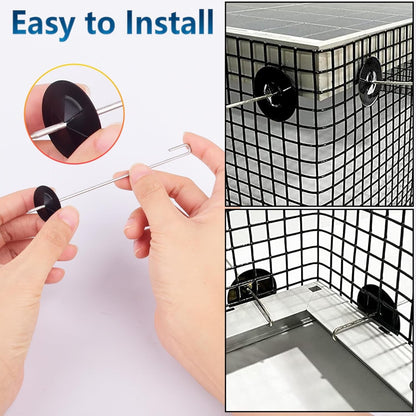 Easy to Install