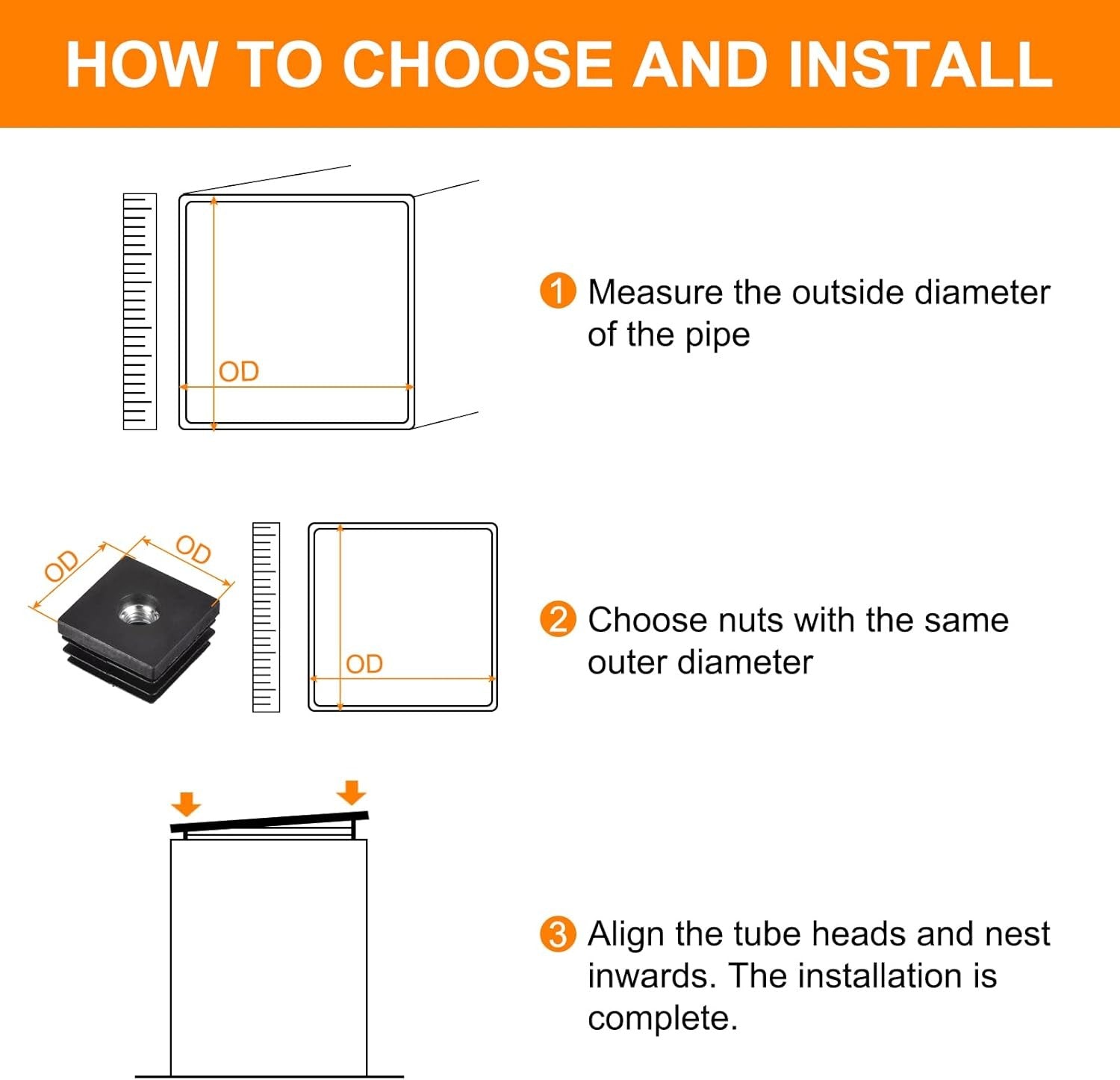 HOW TO CHOOSE AND INSTALL

OD

1 Measure the outside diameter of the pipe

OD OD

OD

2 Choose nuts with the same outer diameter

3 Align the tube heads and nest inwards. The installation is complete.