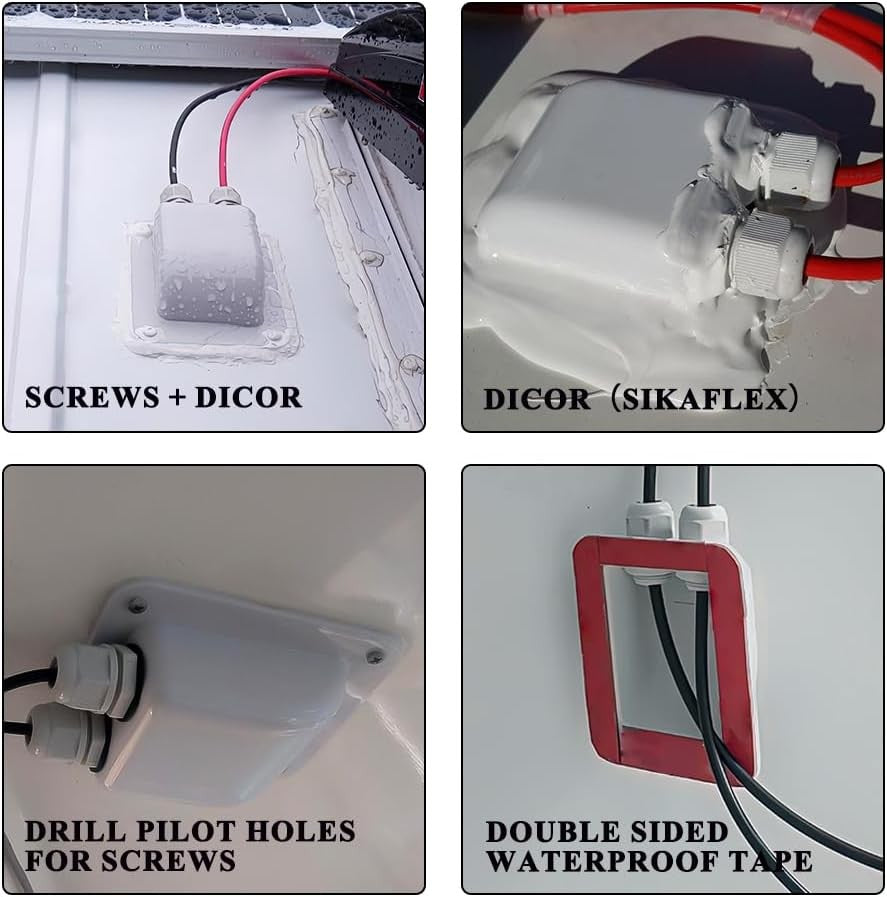 SCREWS + DICOR

DICOR（SIKAFLEX）

DRILL PILOT HOLES FOR SCREWS

DOUBLE SIDED WATERPROOF TAPE