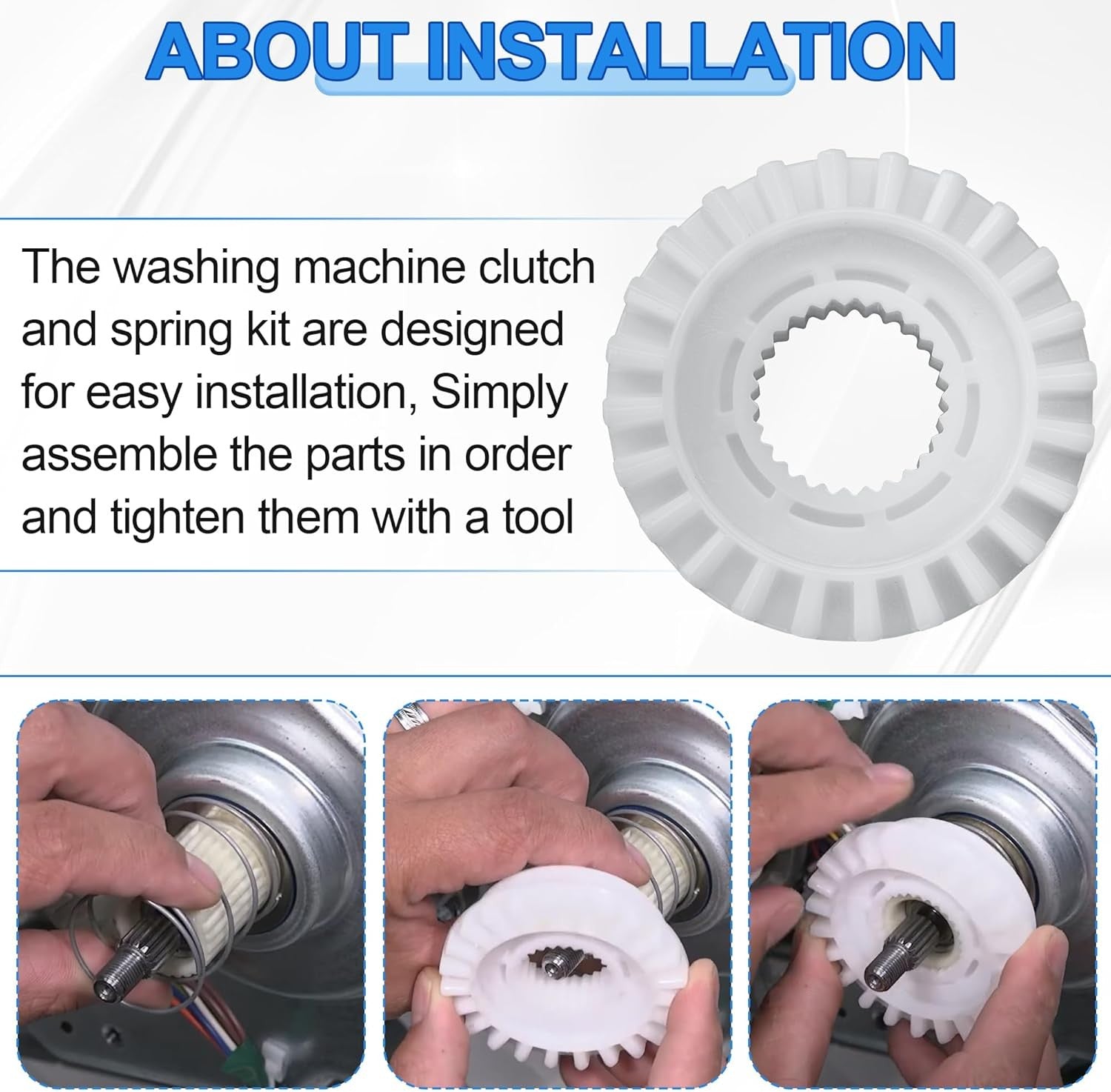 ABOUT INSTALLATION

The washing machine clutch and spring kit are designed for easy installation, Simply assemble the parts in order and tighten them with a tool