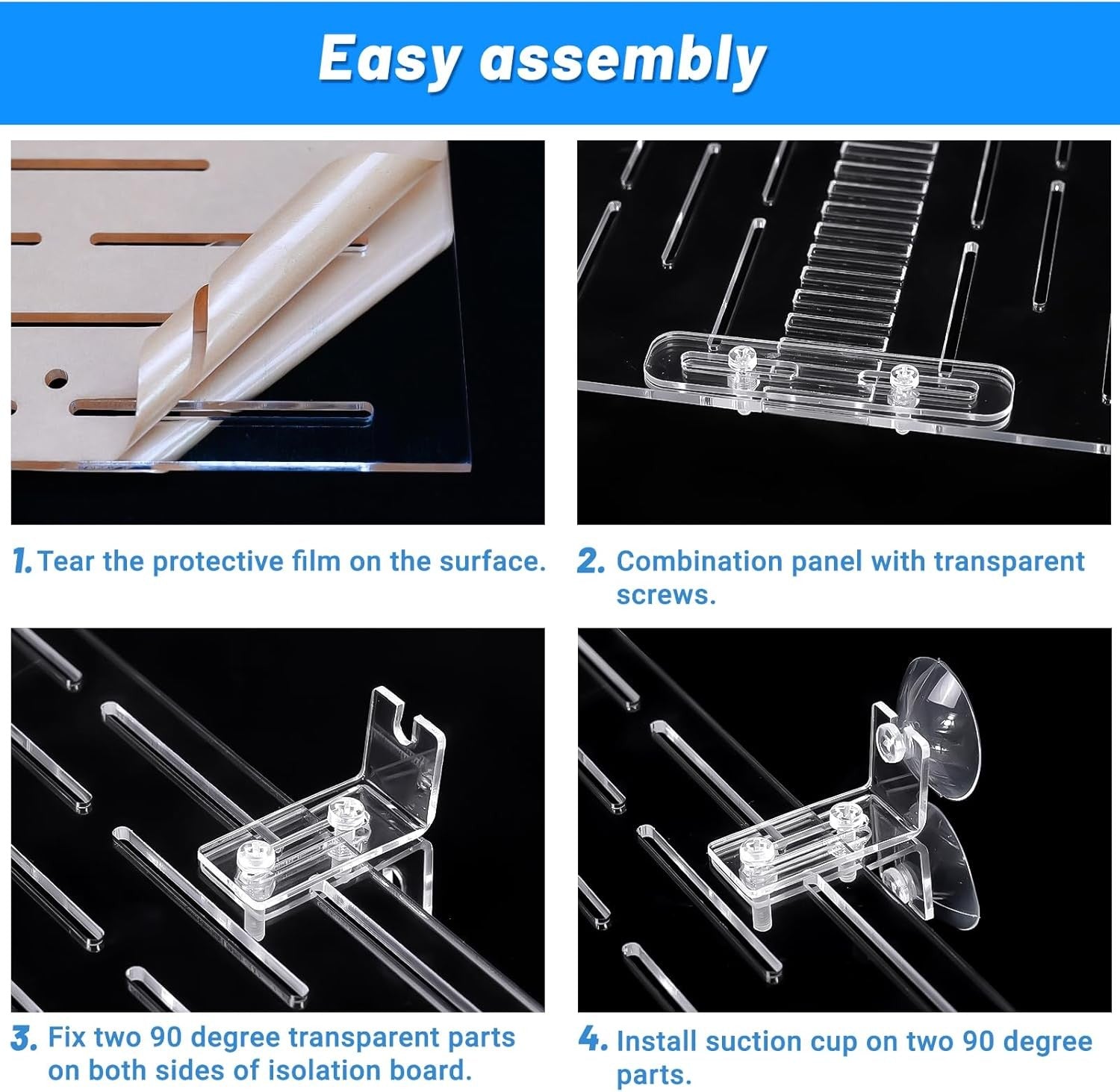 Easy assembly

1. Tear the protective film on the surface.

2. Combination panel with transparent screws.

3. Fix two 90 degree transparent parts on both sides of isolation board.

4. Install suction cup on two 90 degree parts.