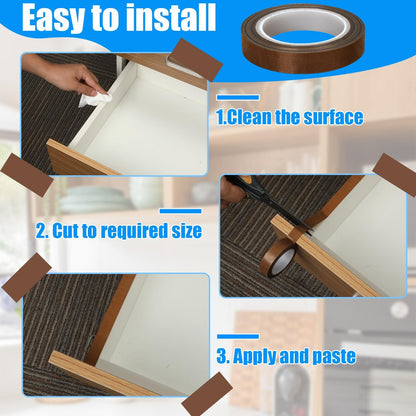 Easy to install

1.Clean the surface

2. Cut to required size

3. Apply and paste