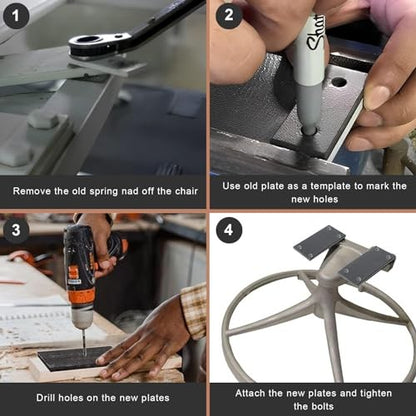 1

Remove the old spring nad off the chair

2

Shar

Use old plate as a template to mark the new holes

3

Drill holes on the new plates

4

Attach the new plates and tighten the bolts