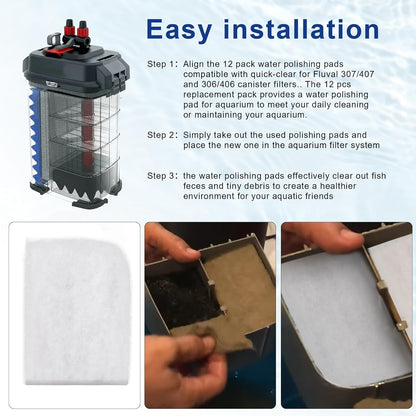 Easy installation

Step 1: Align the 12 pack water polishing pads compatible with quick-clear for Fluval 307/407 and 306/406 canister filters.. The 12 pcs replacement pack provides a water polishing pad for aquarium to meet your daily cleaning or maintaining your aquarium.

Step 2: Simply take out the used polishing pads and place the new one in the aquarium filter system

Step 3: the water polishing pads effectively clear out fish feces and tiny debris to create a healthier environment for your aquatic friends