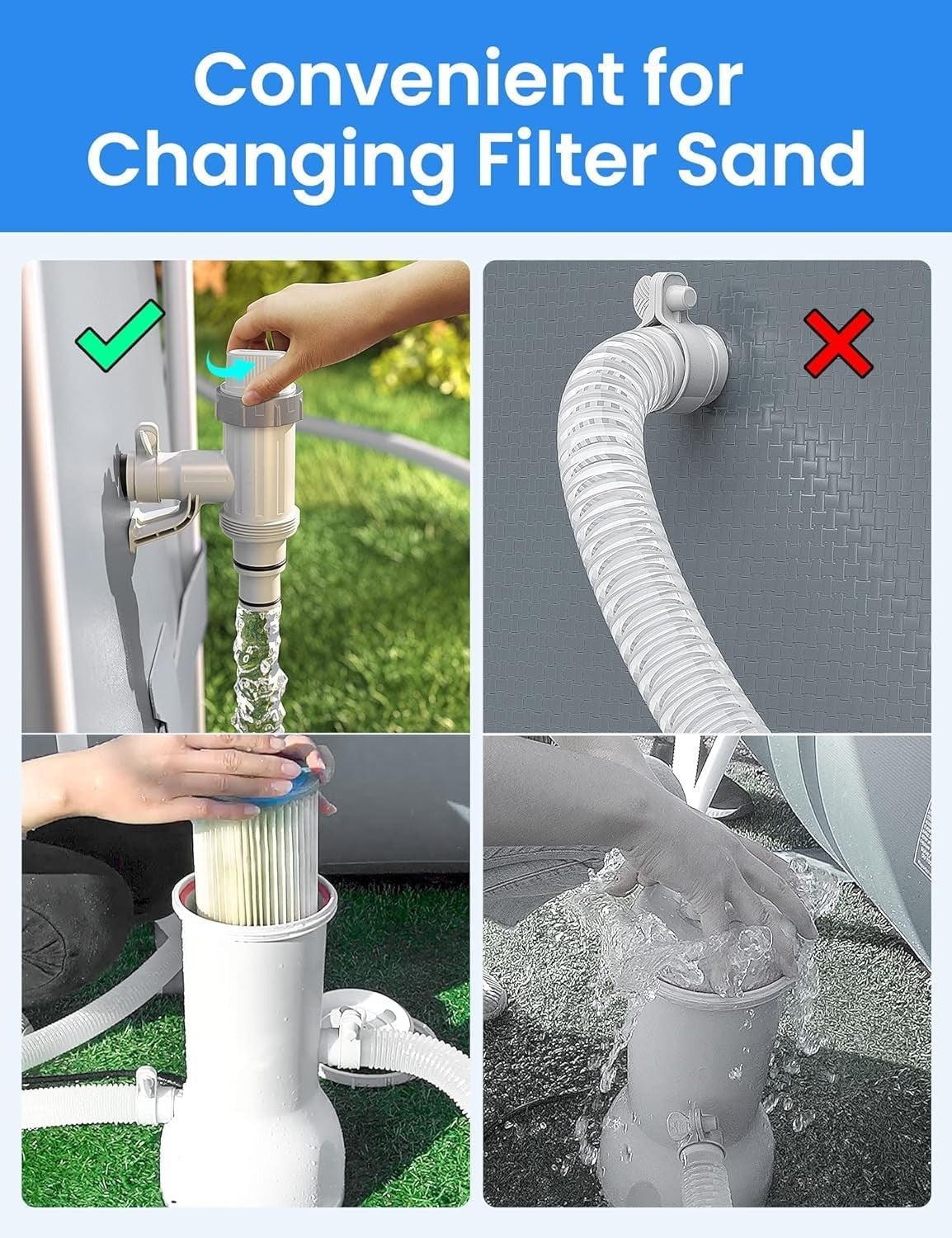 Convenient for
Changing Filter Sand