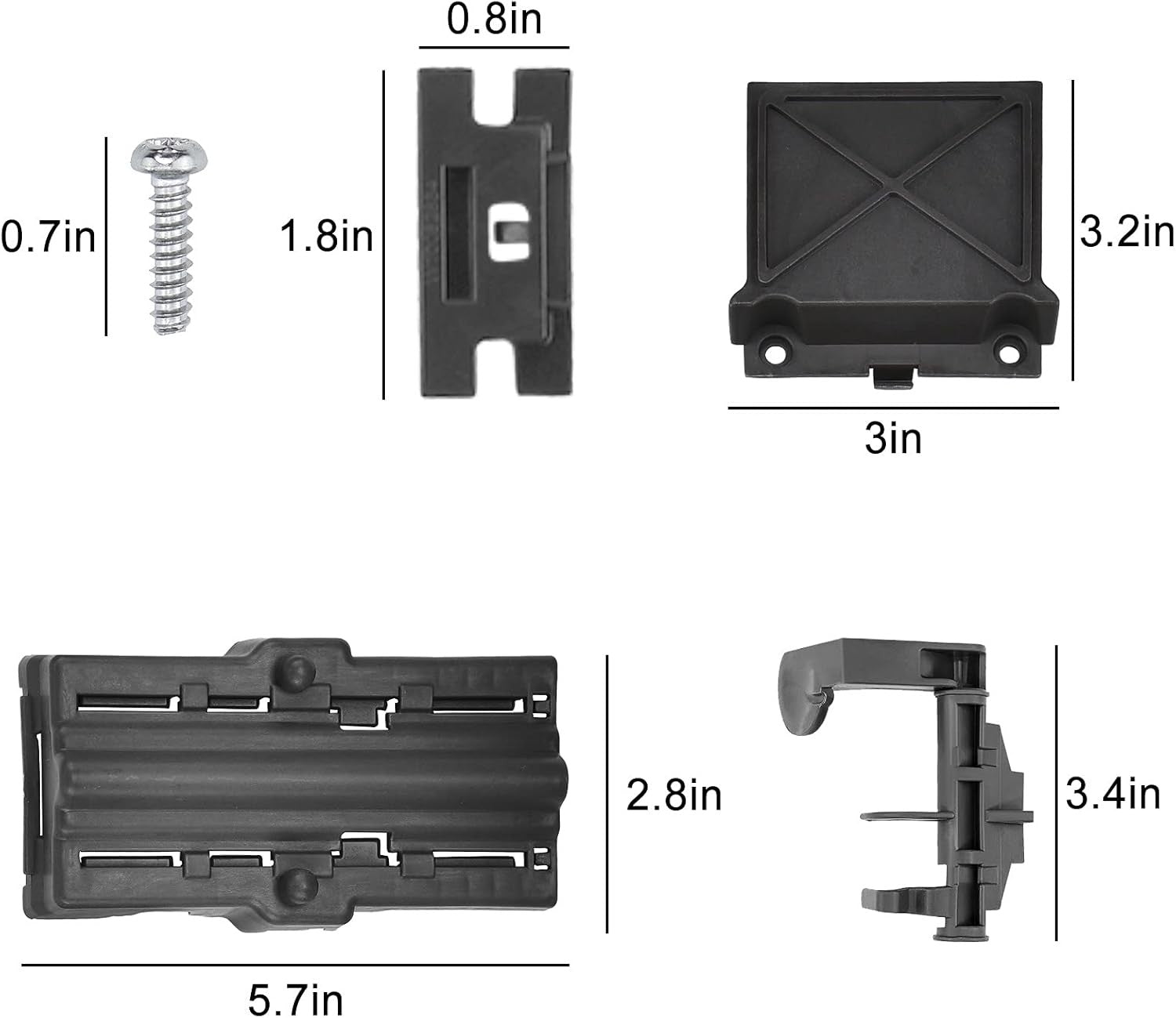 0.8in

0.7in

1.8in

3.2in

3in

2.8in

3.4in

5.7in