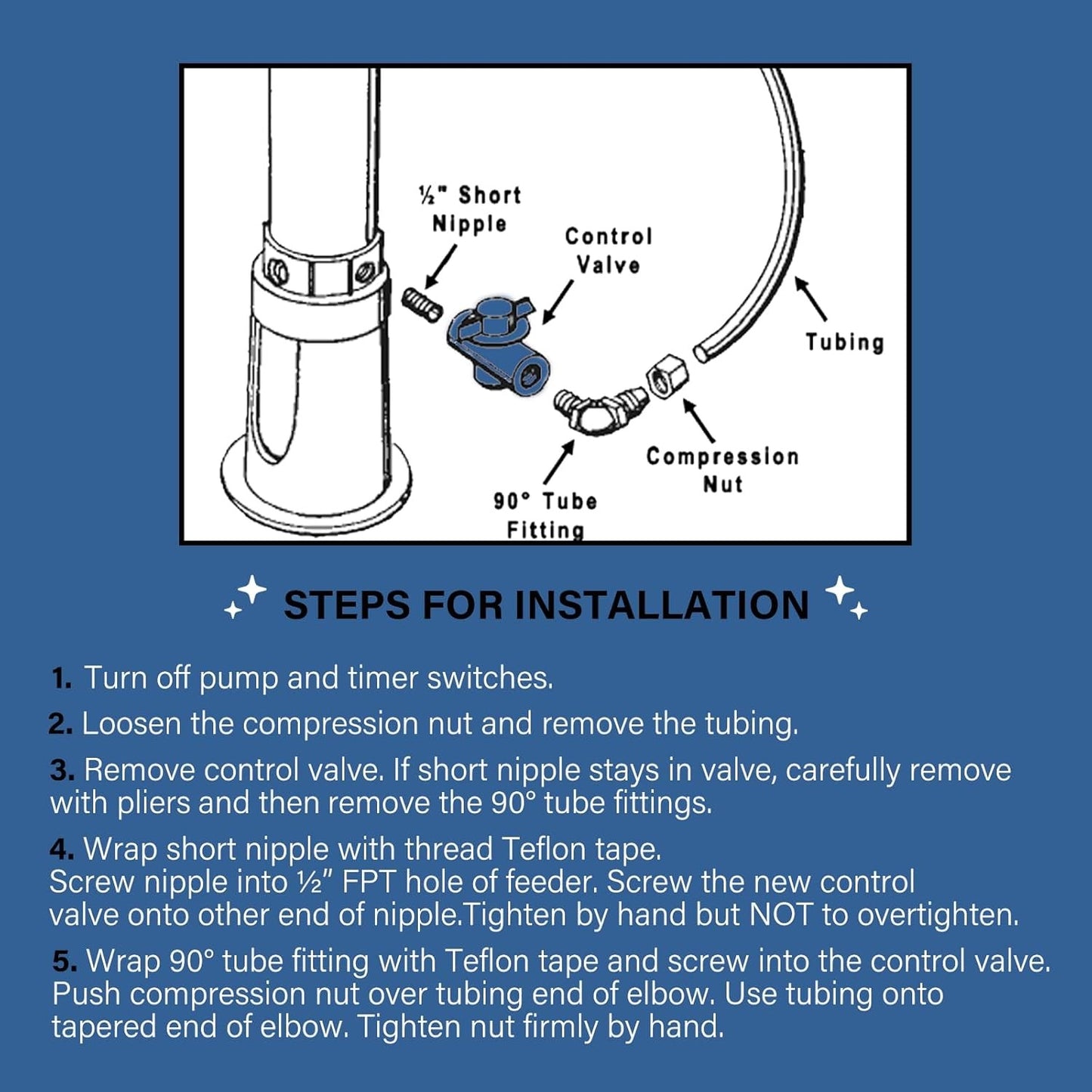 ½" Short Nipple

Control Valve

Tubing

Compression Nut

90° Tube Fitting

STEPS FOR INSTALLATION

1. Turn off pump and timer switches.

2. Loosen the compression nut and remove the tubing.

3. Remove control valve. If short nipple stays in valve, carefully remove with pliers and then remove the 90° tube fittings.

4. Wrap short nipple with thread Teflon tape. Screw nipple into ½" FPT hole of feeder. Screw the new control valve onto other end of nipple.Tighten by hand but NOT to overtighten.

5. Wrap 90° tube fitting with Teflon tape and screw into the control valve. Push compression nut over tubing end of elbow. Use tubing onto tapered end of elbow. Tighten nut firmly by hand.