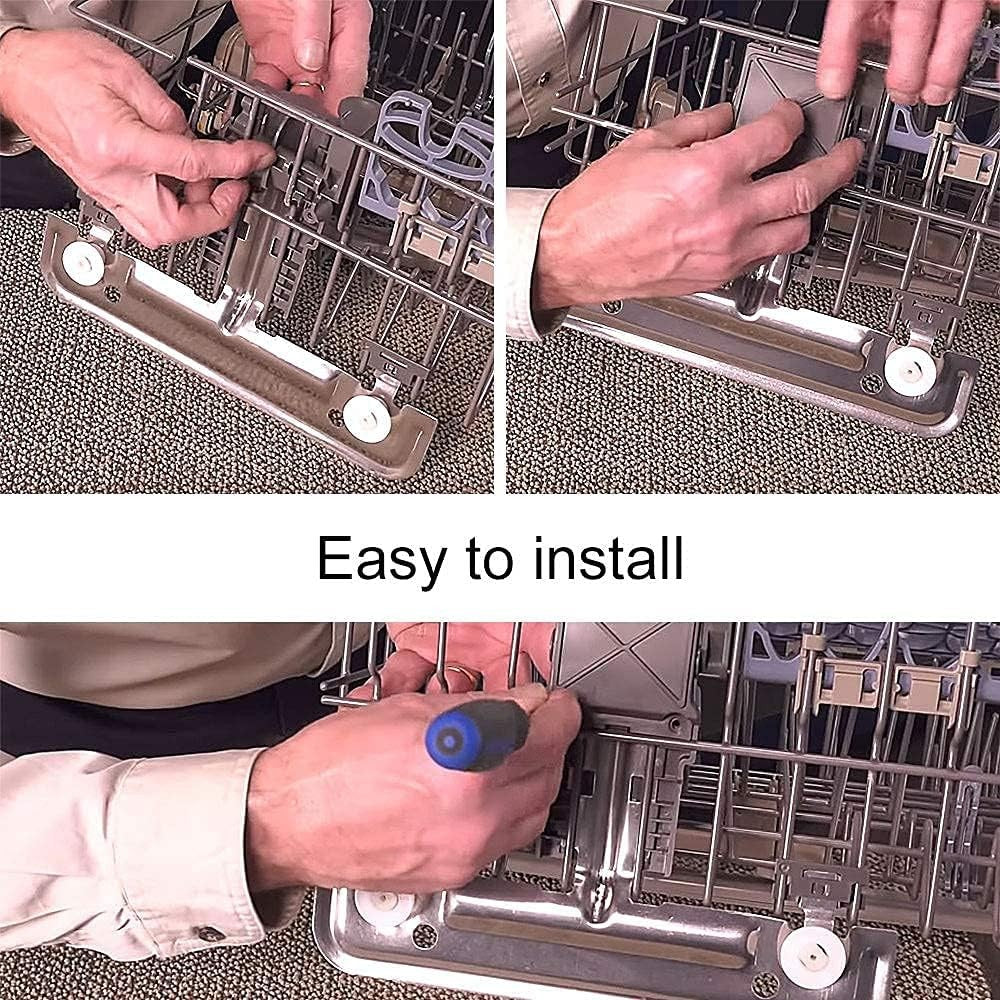 Easy to install