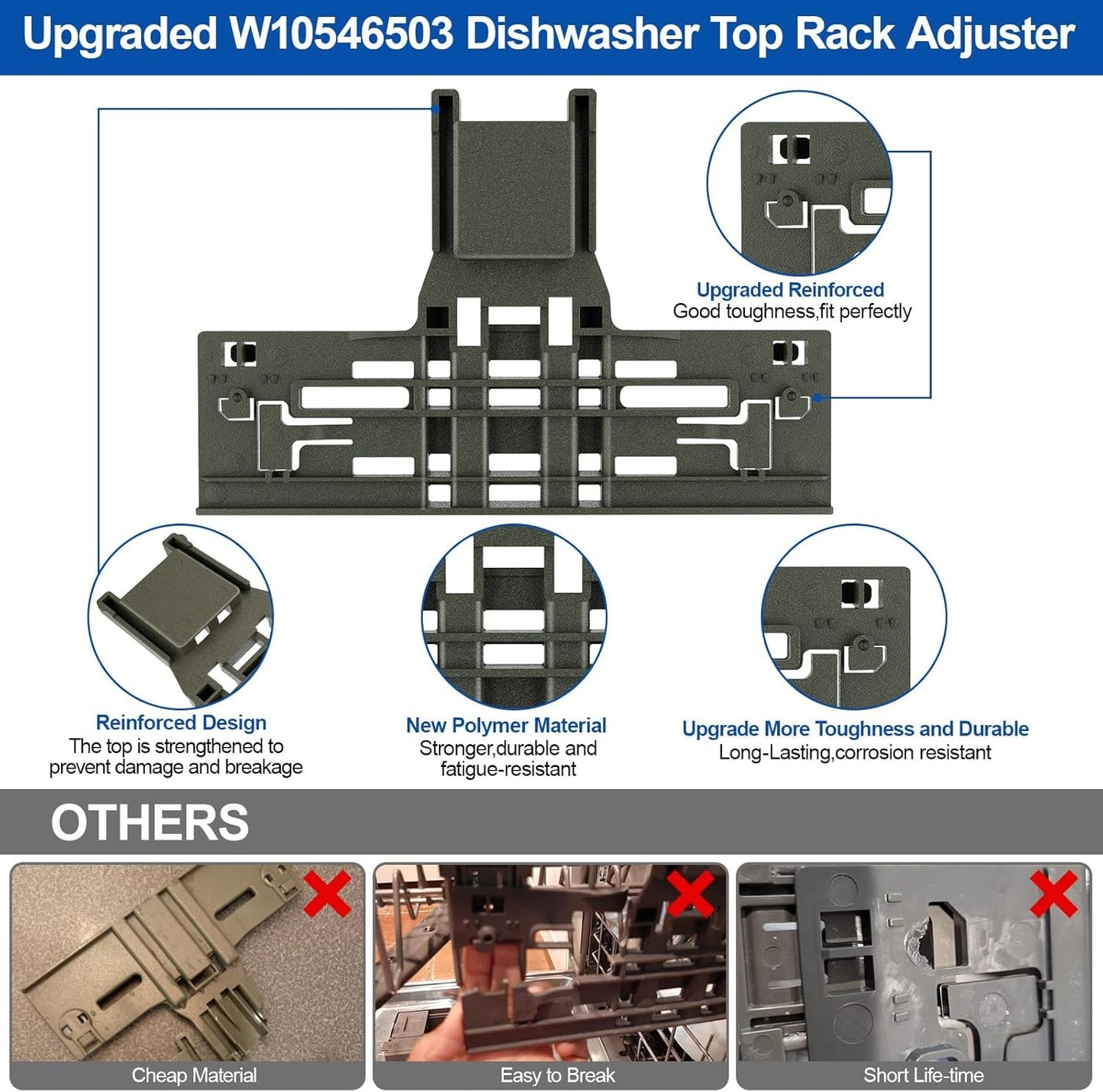 Upgraded W10546503 Dishwasher Top Rack Adjuster

Upgraded Reinforced
Good toughness,fit perfectly

Reinforced Design
The top is strengthened to prevent damage and breakage

New Polymer Material
Stronger,durable and fatigue-resistant

Upgrade More Toughness and Durable
Long-Lasting,corrosion resistant

OTHERS

Cheap Material

Easy to Break

Short Life-time