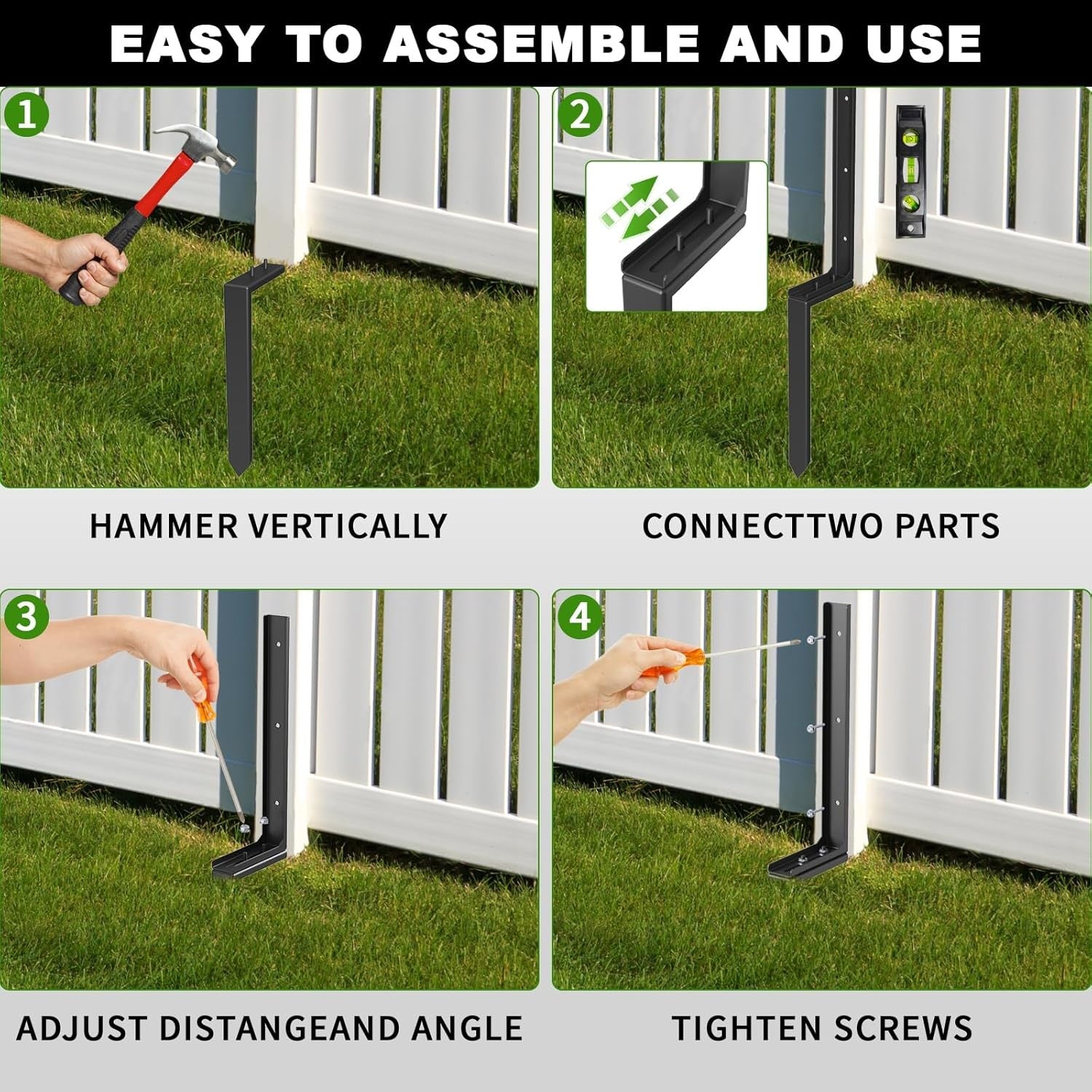 EASY TO ASSEMBLE AND USE

1

HAMMER VERTICALLY

2

CONNECTTWO PARTS

3

ADJUST DISTANGEAND ANGLE

4

TIGHTEN SCREWS