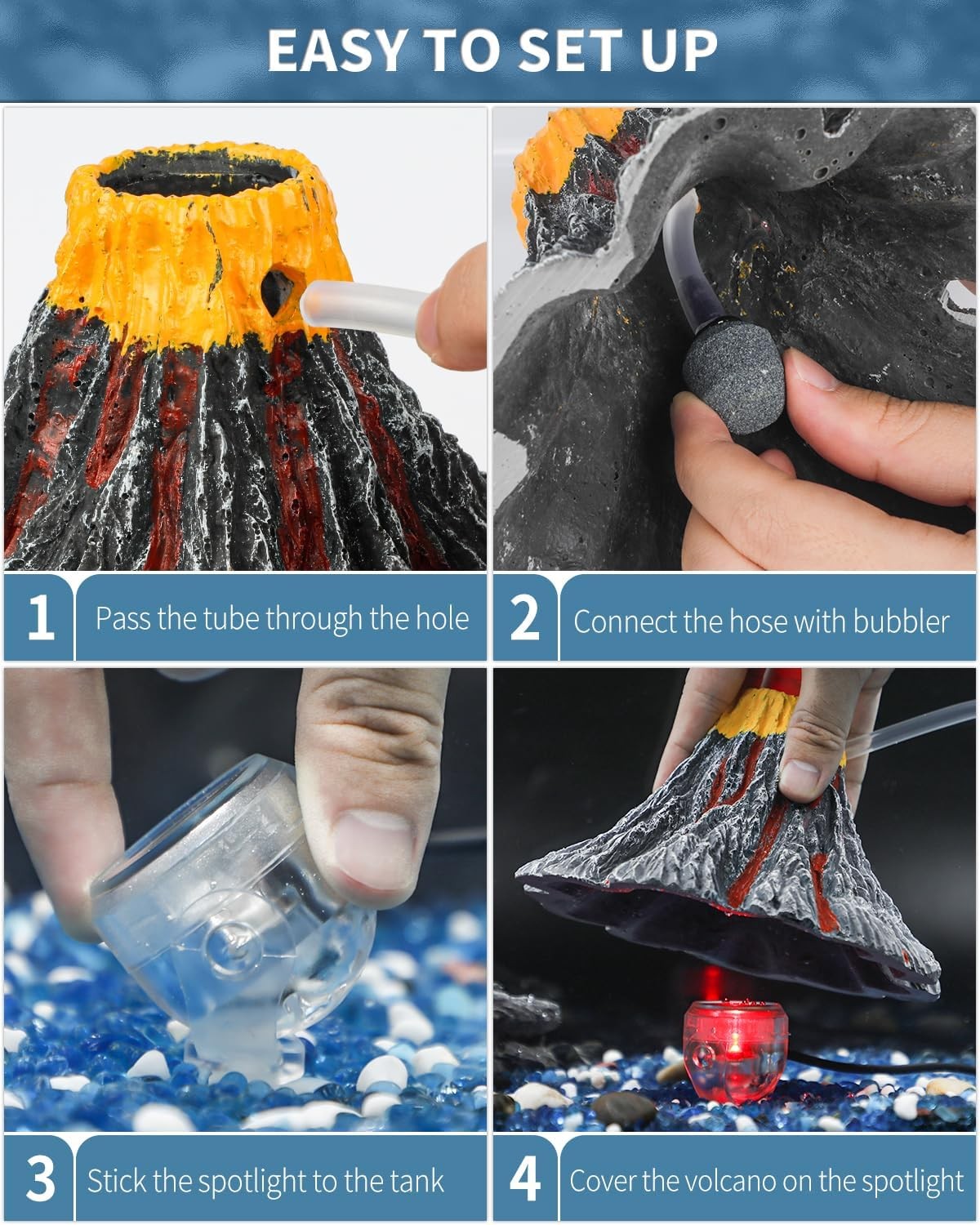 EASY TO SET UP

1 Pass the tube through the hole

2 Connect the hose with bubbler

3 Stick the spotlight to the tank

4 Cover the volcano on the spotlight