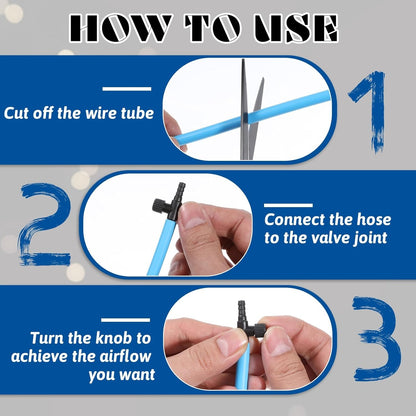 HOW TO USE

Cut off the wire tube

1

2

Connect the hose to the valve joint

Turn the knob to achieve the airflow you want

3