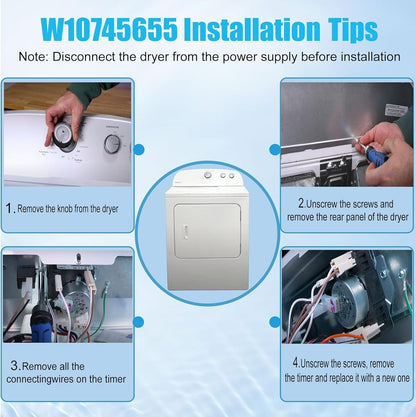 W10745655 Installation Tips

Note: Disconnect the dryer from the power supply before installation

1. Remove the knob from the dryer

2.Unscrew the screws and remove the rear panel of the dryer

3.Remove all the connectingwires on the timer

4.Unscrew the screws, remove the timer and replace it with a new one