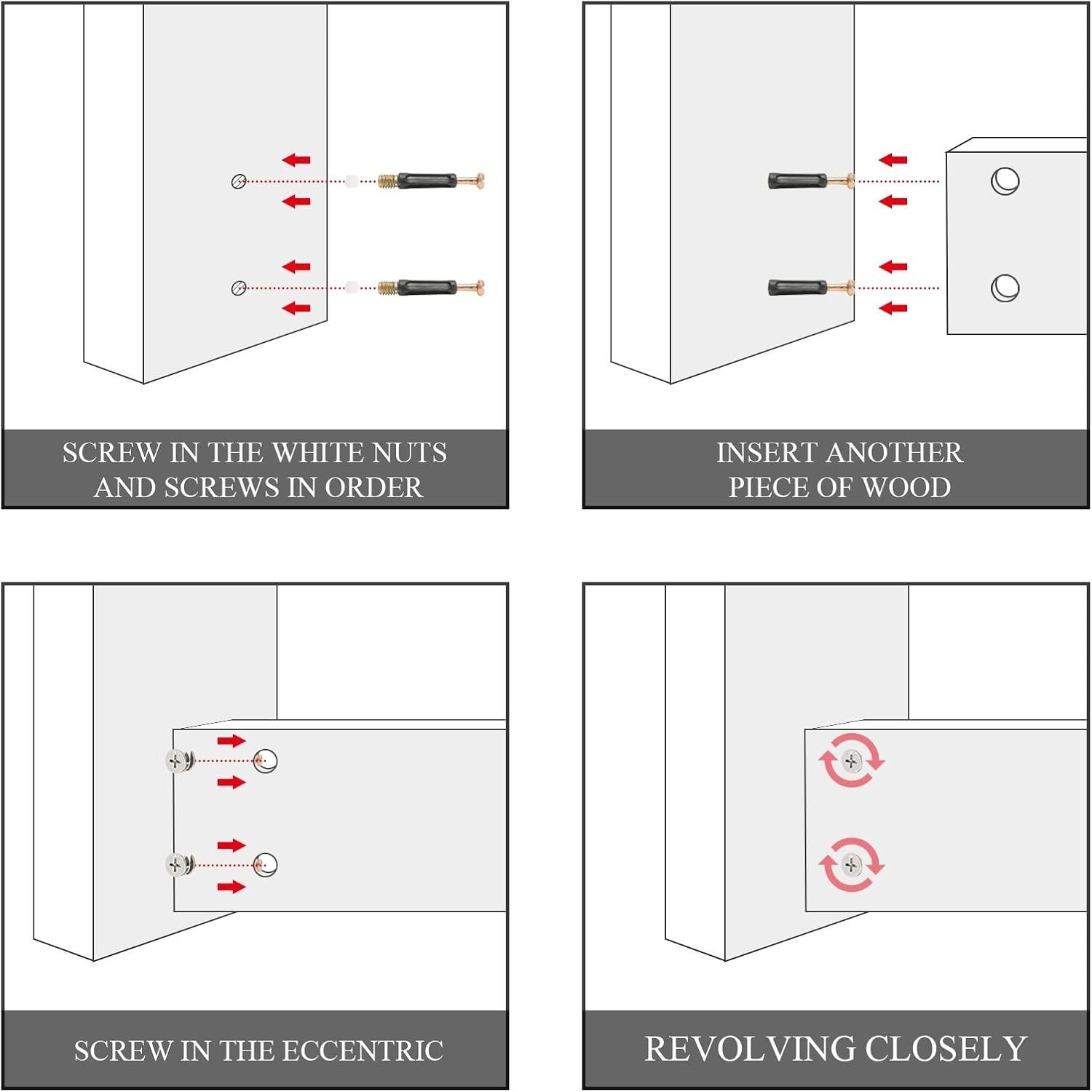 SCREW IN THE WHITE NUTS AND SCREWS IN ORDER

INSERT ANOTHER PIECE OF WOOD

SCREW IN THE ECCENTRIC

REVOLVING CLOSELY