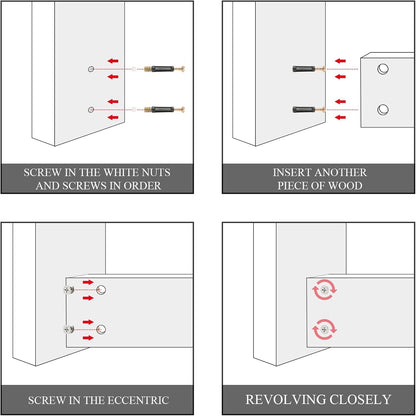 SCREW IN THE WHITE NUTS AND SCREWS IN ORDER

INSERT ANOTHER PIECE OF WOOD

SCREW IN THE ECCENTRIC

REVOLVING CLOSELY