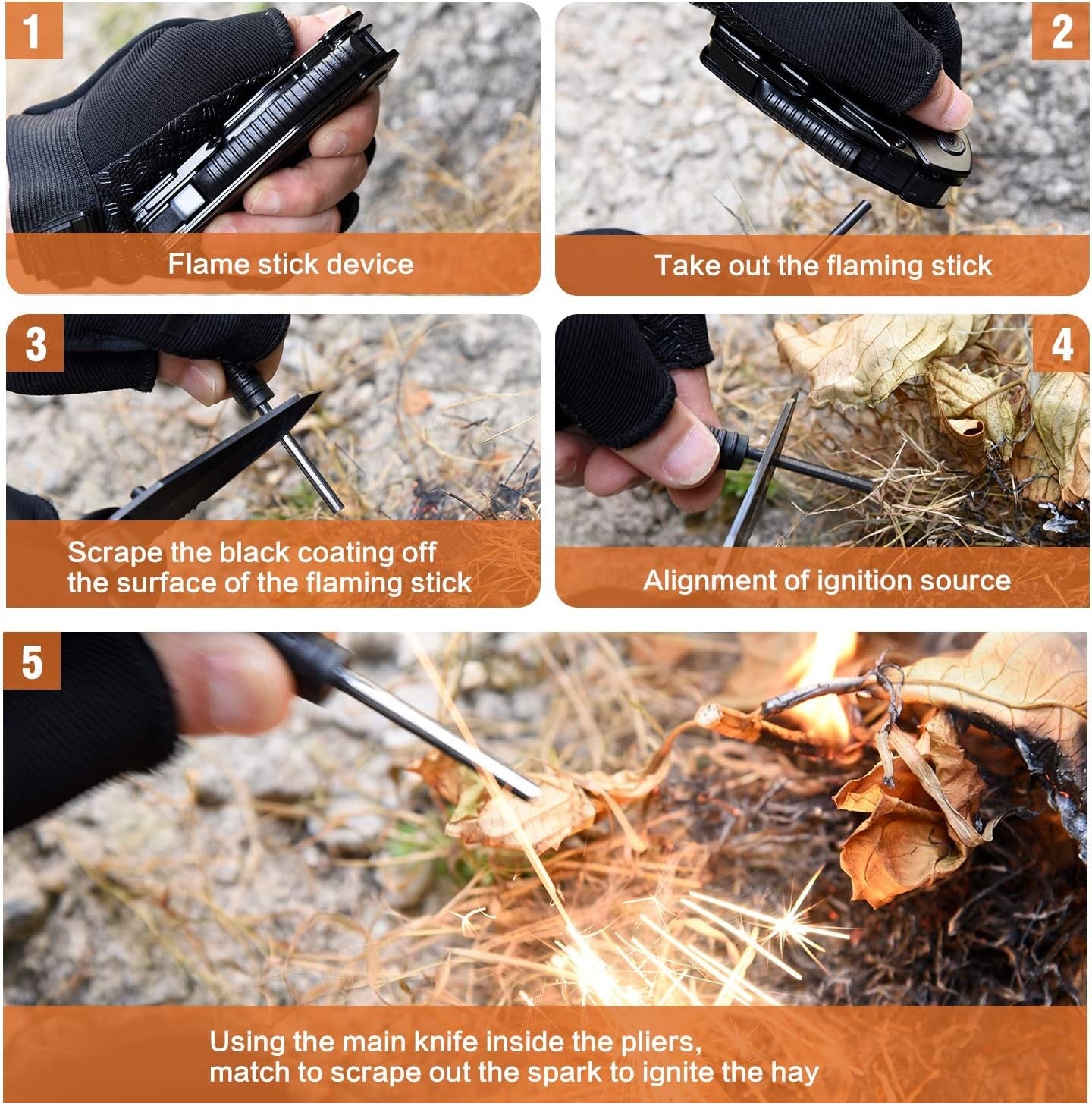 1
Flame stick device

2
Take out the flaming stick

3
Scrape the black coating off the surface of the flaming stick

4
Alignment of ignition source

5
Using the main knife inside the pliers, match to scrape out the spark to ignite the hay