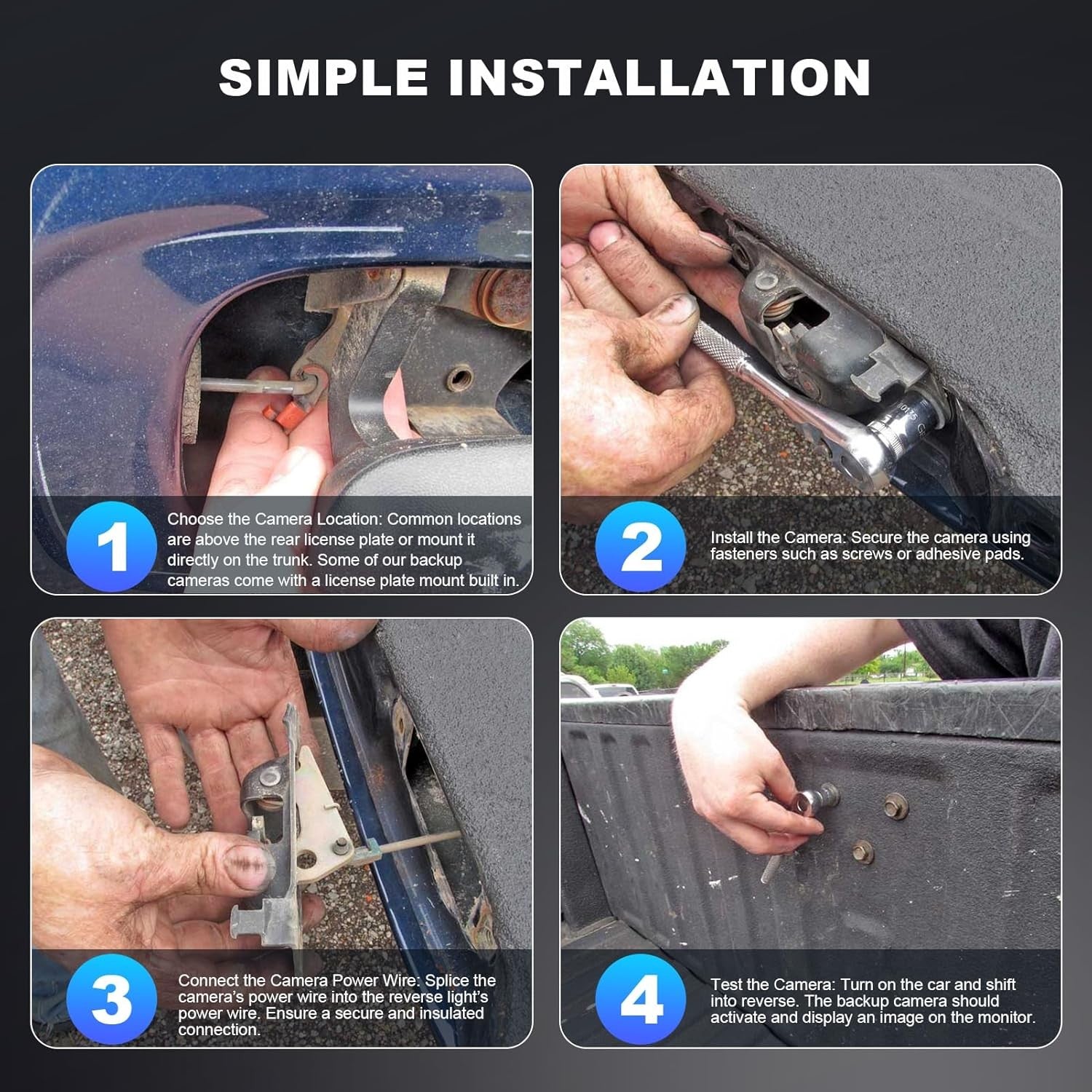 SIMPLE INSTALLATION

1

Choose the Camera Location: Common locations are above the rear license plate or mount it directly on the trunk. Some of our backup cameras come with a license plate mount built in.

2

Install the Camera: Secure the camera using fasteners such as screws or adhesive pads.

3

Connect the Camera Power Wire: Splice the camera's power wire into the reverse light's power wire. Ensure a secure and insulated connection.

4

Test the Camera: Turn on the car and shift into reverse. The backup camera should activate and display an image on the monitor.