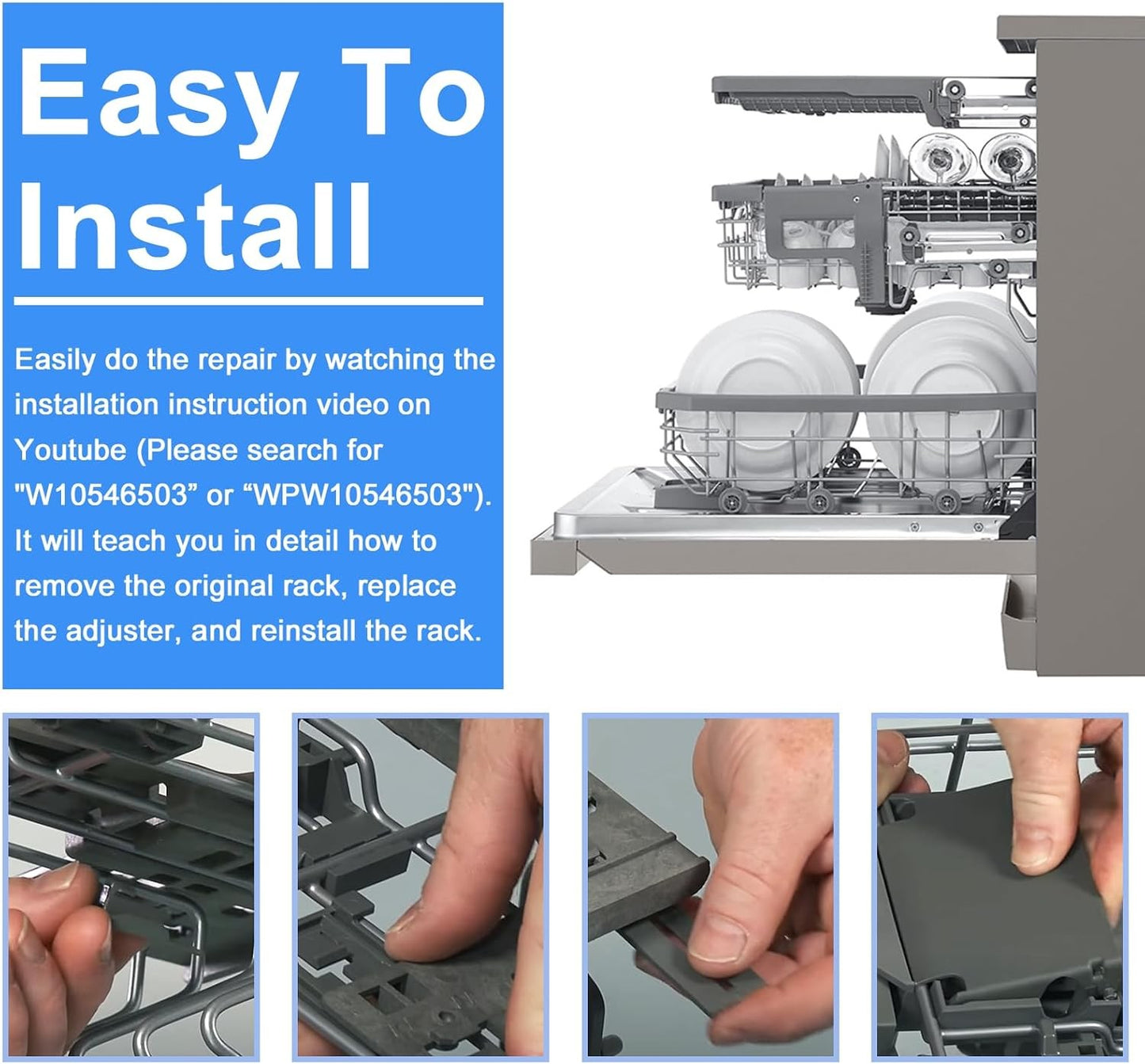 Easy To Install

Easily do the repair by watching the installation instruction video on Youtube (Please search for "W10546503” or “WPW10546503"). It will teach you in detail how to remove the original rack, replace the adjuster, and reinstall the rack.