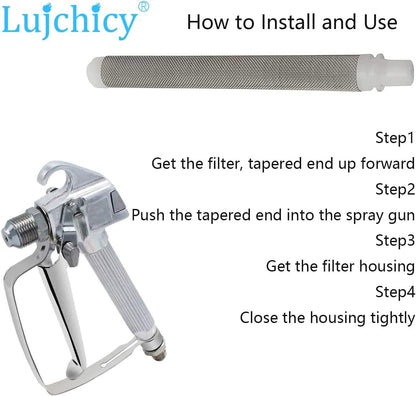 Lujchicy®

How to Install and Use

Step1
Get the filter, tapered end up forward
Step2
Push the tapered end into the spray gun
Step3
Get the filter housing
Step4
Close the housing tightly