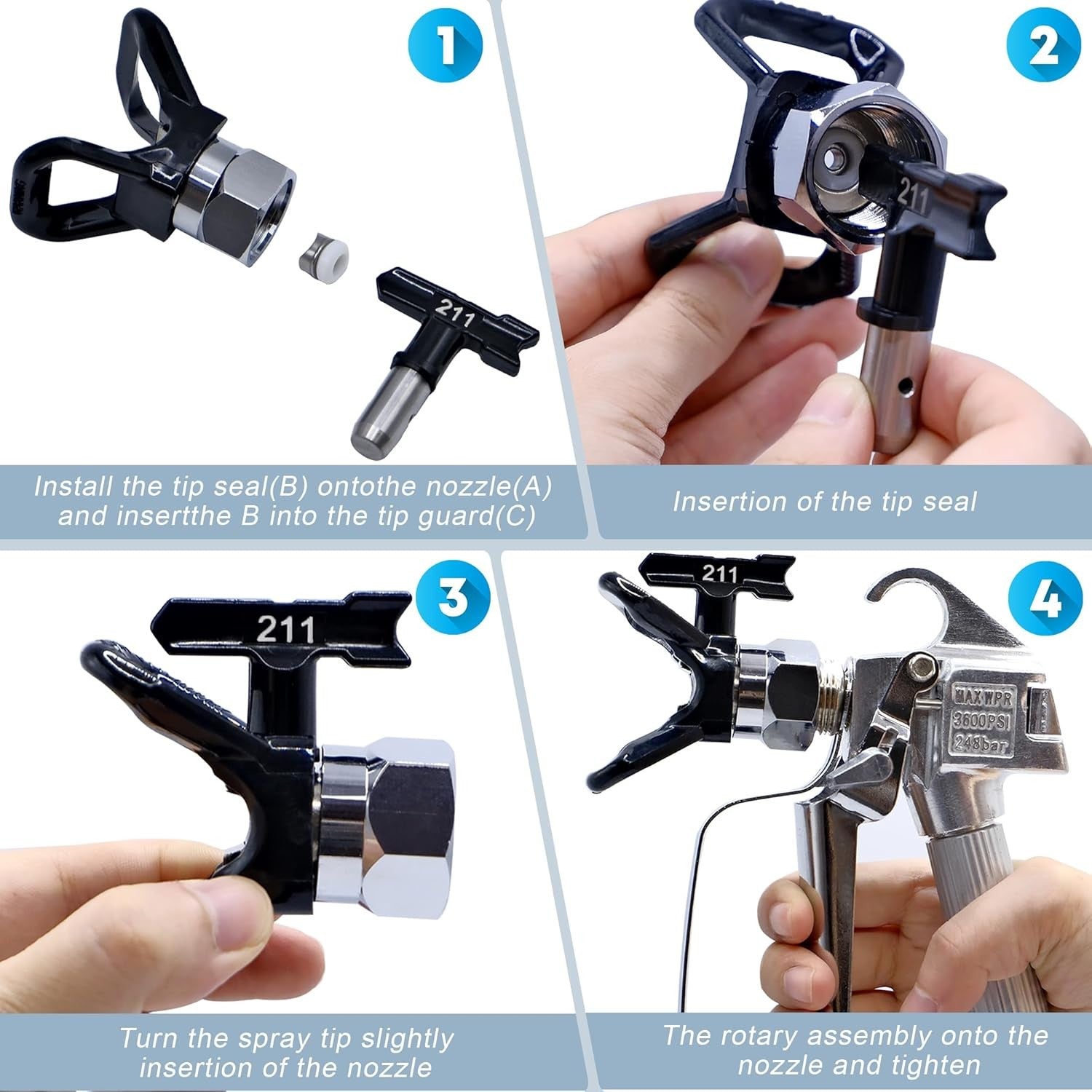 1

211

Install the tip seal(B) ontothe nozzle(A) and insertthe B into the tip guard(C)

2

211

Insertion of the tip seal

3

211

Turn the spray tip slightly insertion of the nozzle

4

211

MAX WPR
3600PSI
248bar

The rotary assembly onto the nozzle and tighten