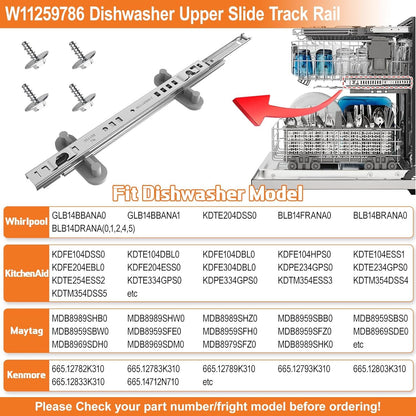 W11259786 Dishwasher Upper Slide Track Rail

Fit Dishwasher Model

| Whirlpool | GLB14BBANA0 | GLB14BBANA1 | KDTE204DSS0 | BLB14FRANA0 | BLB14BRANA0 |
|---|---|---|---|---|---|
| | BLB14DRANA(0,1,2,4,5) | | | | |

| KitchenAid | KDFE104DSS0 | KDTE104DBL0 | KDFE104DBL0 | KDFE104HPS0 | KDTE104ESS1 |
|---|---|---|---|---|---|
| | KDFE204EBL0 | KDFE204ESS0 | KDFE304DBL0 | KDPE234GPS0 | KDTE234GPS0 |
| | KDTE254ESS2 | KDTE334GPS0 | KDPE334GPS0 | KDTM354ESS3 | KDTM354DSS4 |
| | KDTM354DSS5 | etc | | | |

| Maytag | MDB8989SHB0 | MDB8989SHW0 | MDB8989SHZ0 | MDB8959SBB0 | MDB8959SBS0 |
|---|---|---|---|---|---|
| | MDB8959SBW0 | MDB8959SFE0 | MDB8959SFH0 | MDB8959SFZ0 | MDB8969SDE0 |
| | MDB8969SDH0 | MDB8969SDM0 | MDB8979SFZ0 | MDB8989SHK0 | etc |

| Kenmore | 665.12782K310 | 665.12783K310 | 665.12789K310 | 665.12793K310 | 665.12803K310 |
|---|---|---|---|---|---|
| | 665.12833K310 | 665.14712N710 | etc | | |

Please Check your part number/fright model before ordering!