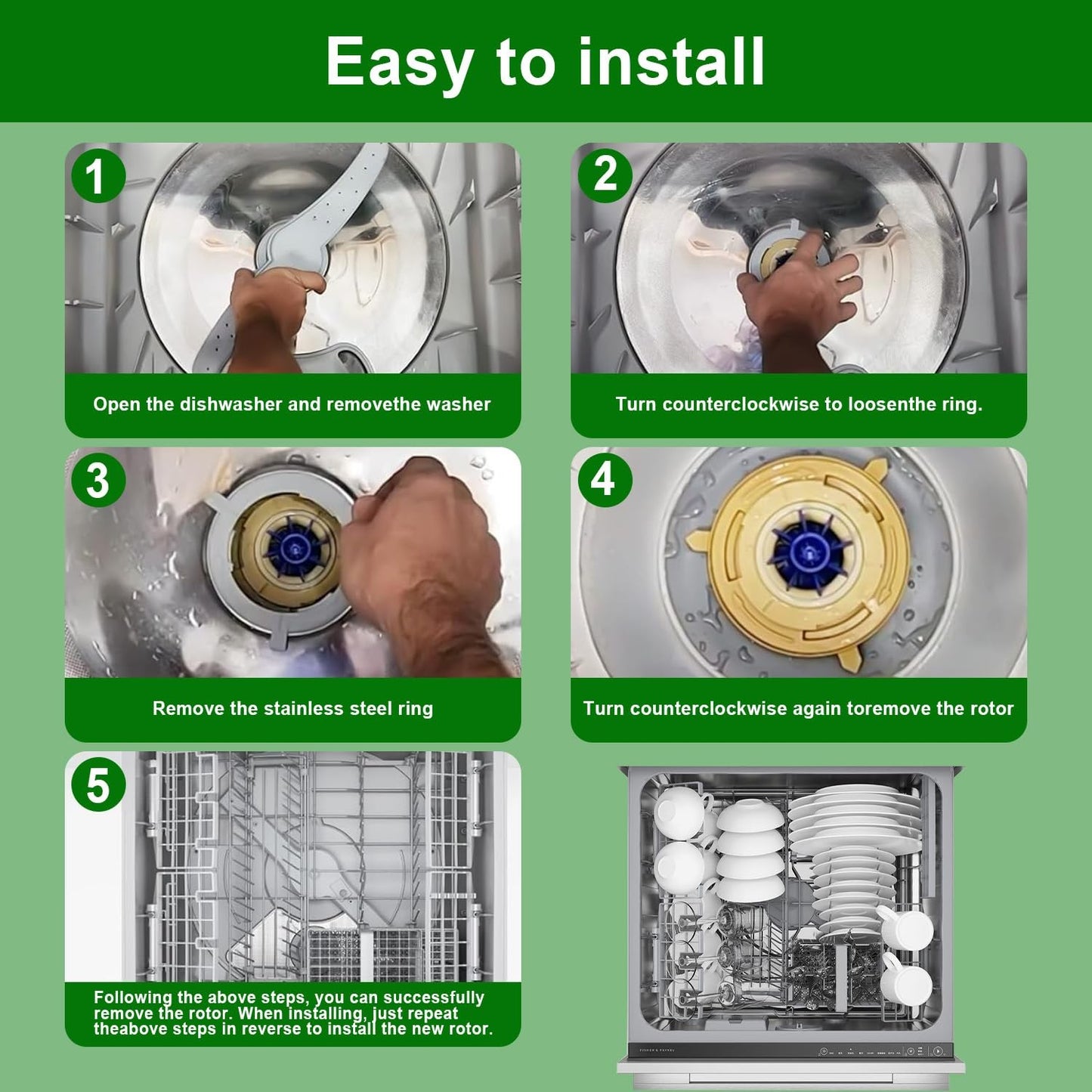 Easy to install

1

Open the dishwasher and removethe washer

2

Turn counterclockwise to loosenthe ring.

3

Remove the stainless steel ring

4

Turn counterclockwise again toremove the rotor

5

Following the above steps, you can successfully remove the rotor. When installing, just repeat theabove steps in reverse to install the new rotor.

FISHER & PAYKEL