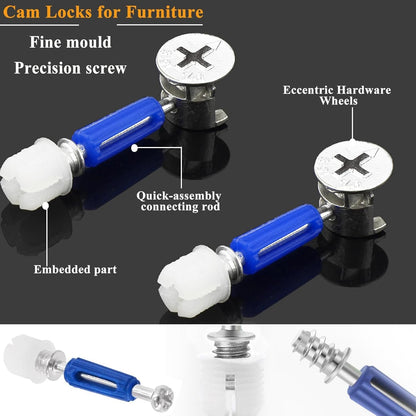 Cam Locks for Furniture

Fine mould
Precision screw

Eccentric Hardware Wheels

Quick-assembly connecting rod

Embedded part