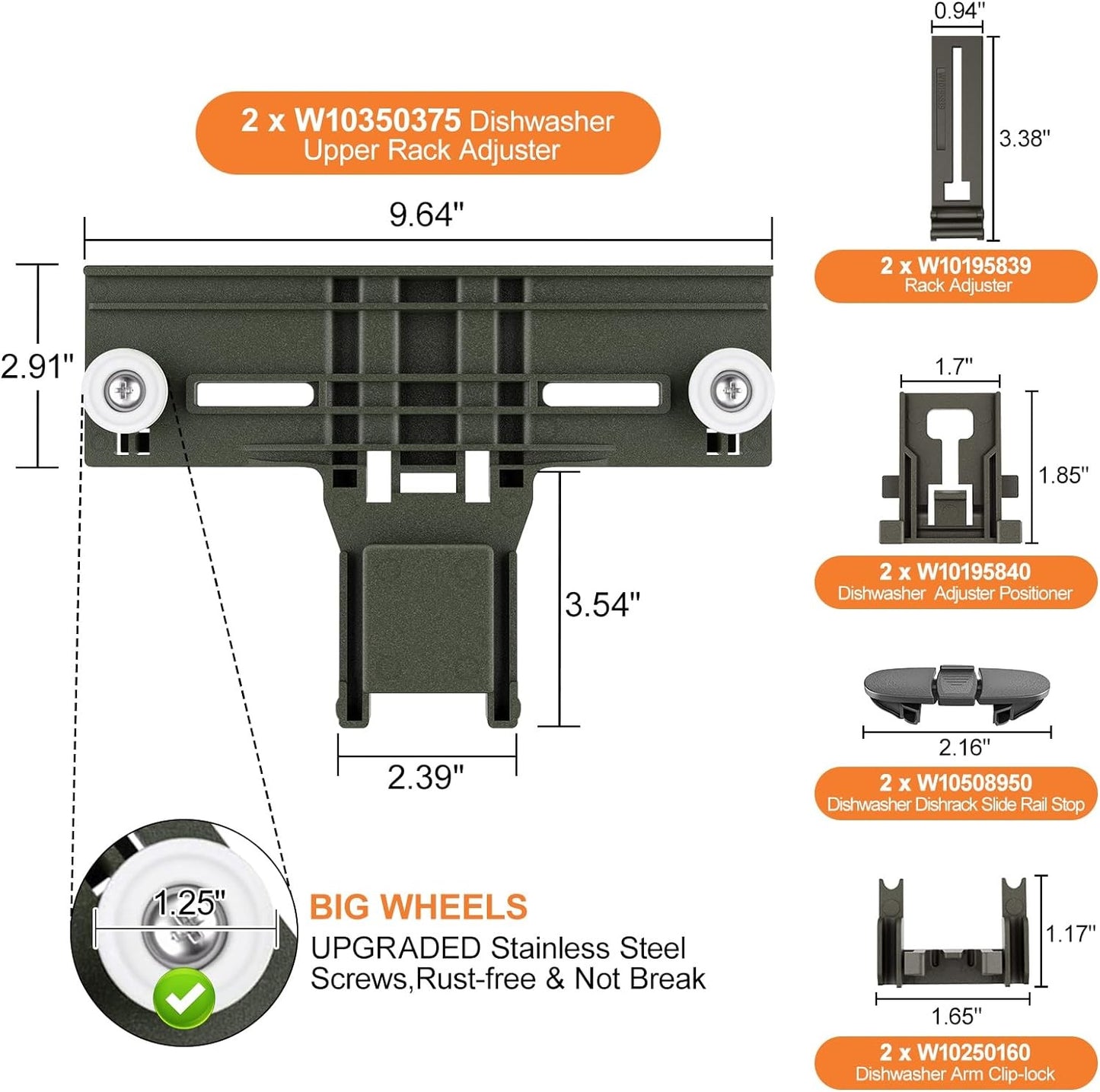 2 x W10350375 Dishwasher Upper Rack Adjuster

9.64"

2.91"

3.54"

2.39"

1.25"

BIG WHEELS
UPGRADED Stainless Steel Screws,Rust-free & Not Break

0.94"

3.38"

2 x W10195839
Rack Adjuster

1.7"

1.85"

2 x W10195840
Dishwasher Adjuster Positioner

2.16"

2 x W10508950
Dishwasher Dishrack Slide Rail Stop

1.17"

1.65"

2 x W10250160
Dishwasher Arm Clip-lock