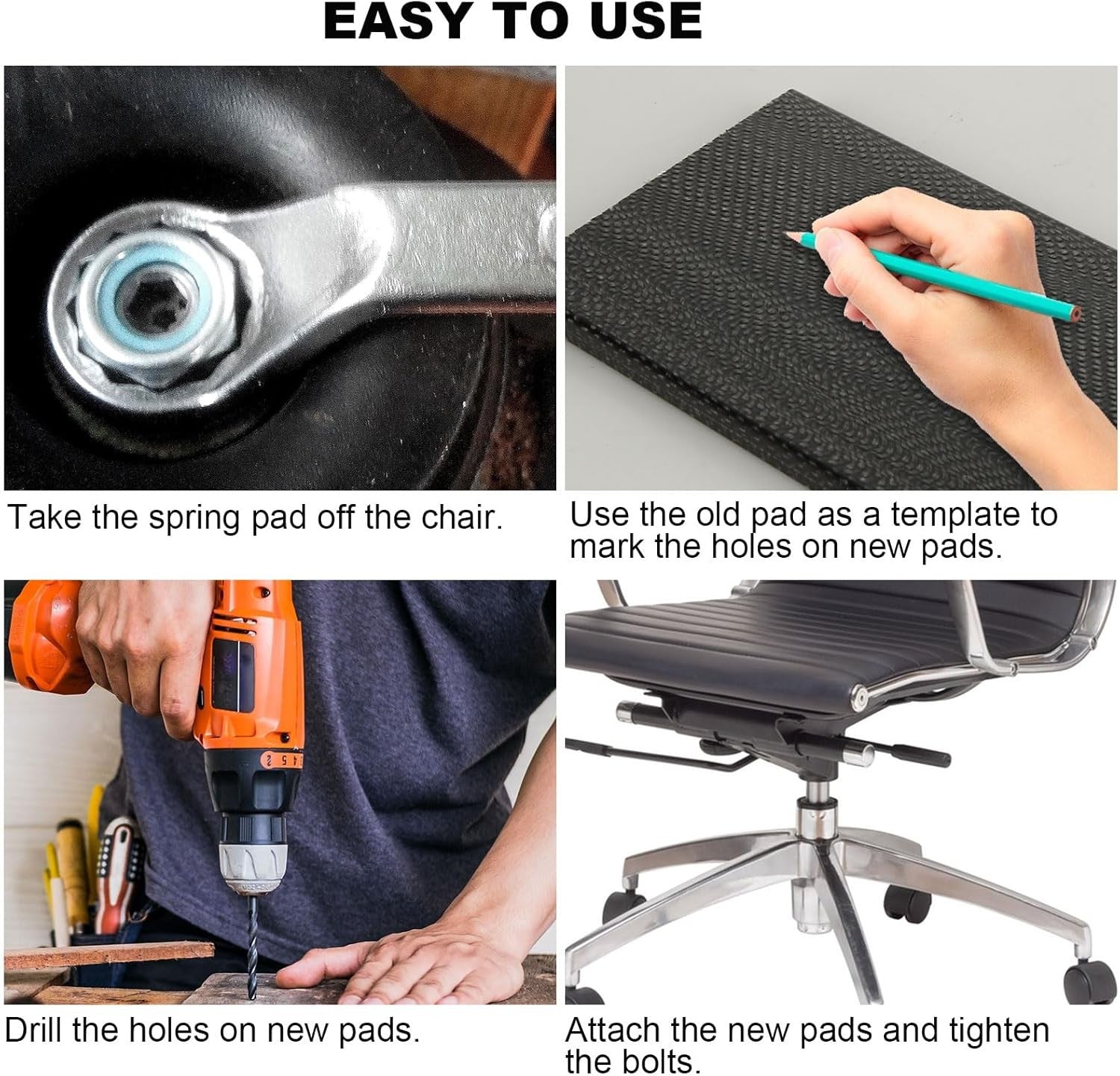 EASY TO USE

Take the spring pad off the chair.

Use the old pad as a template to mark the holes on new pads.

Drill the holes on new pads.

Attach the new pads and tighten the bolts.