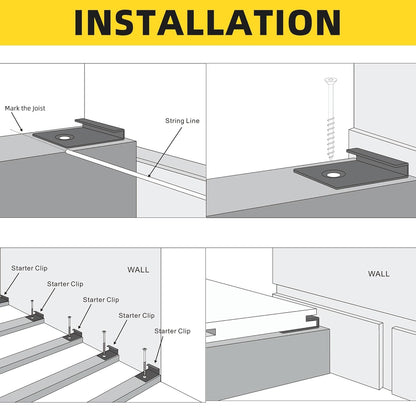 INSTALLATION

Mark the Joist

String Line

Starter Clip

Starter Clip

Starter Clip

Starter Clip

Starter Clip

WALL

WALL