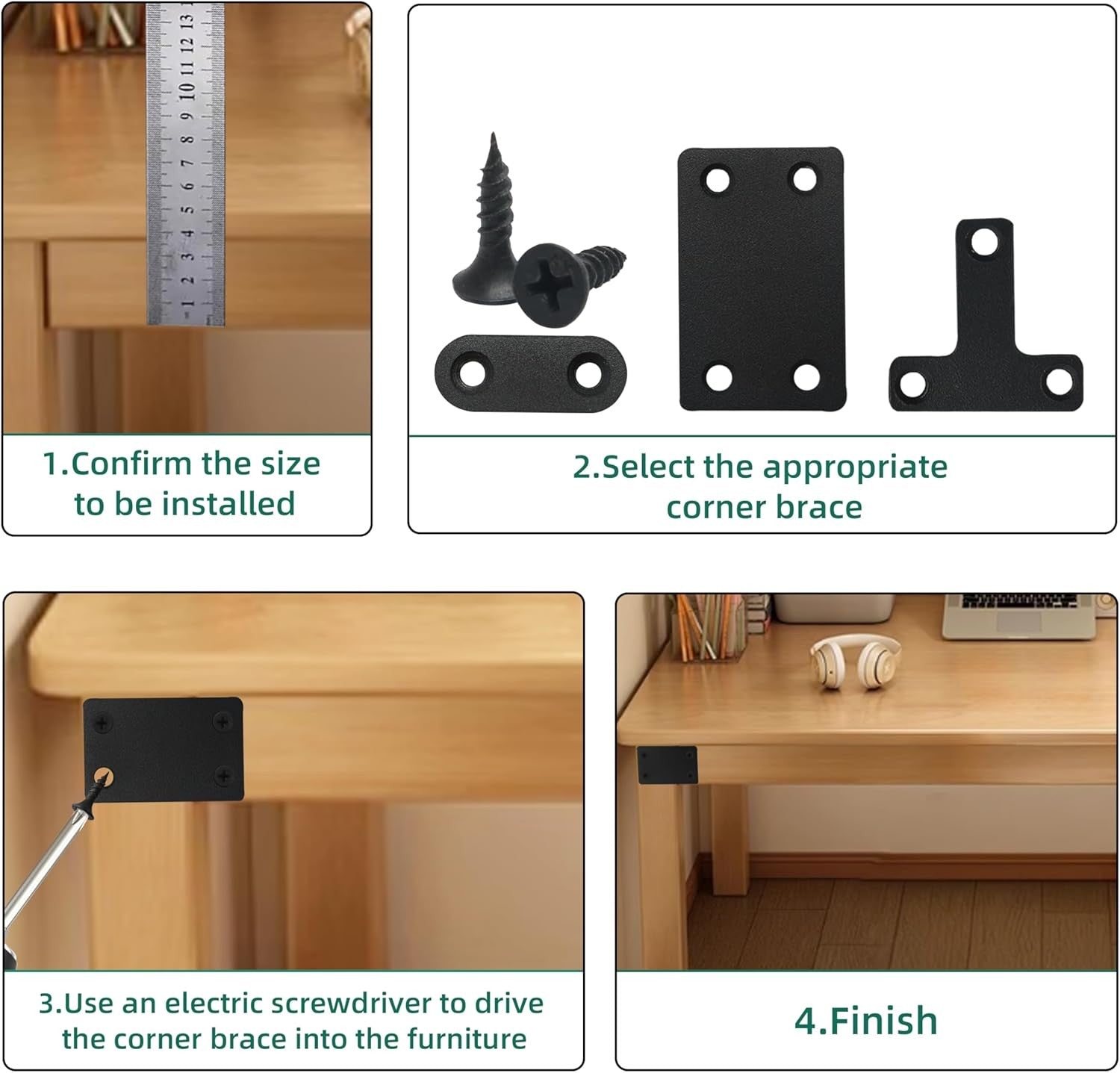 1 2 3 4 5 6 7 8 9 10 11 12 13

1.Confirm the size to be installed

2.Select the appropriate corner brace

3.Use an electric screwdriver to drive the corner brace into the furniture

4.Finish