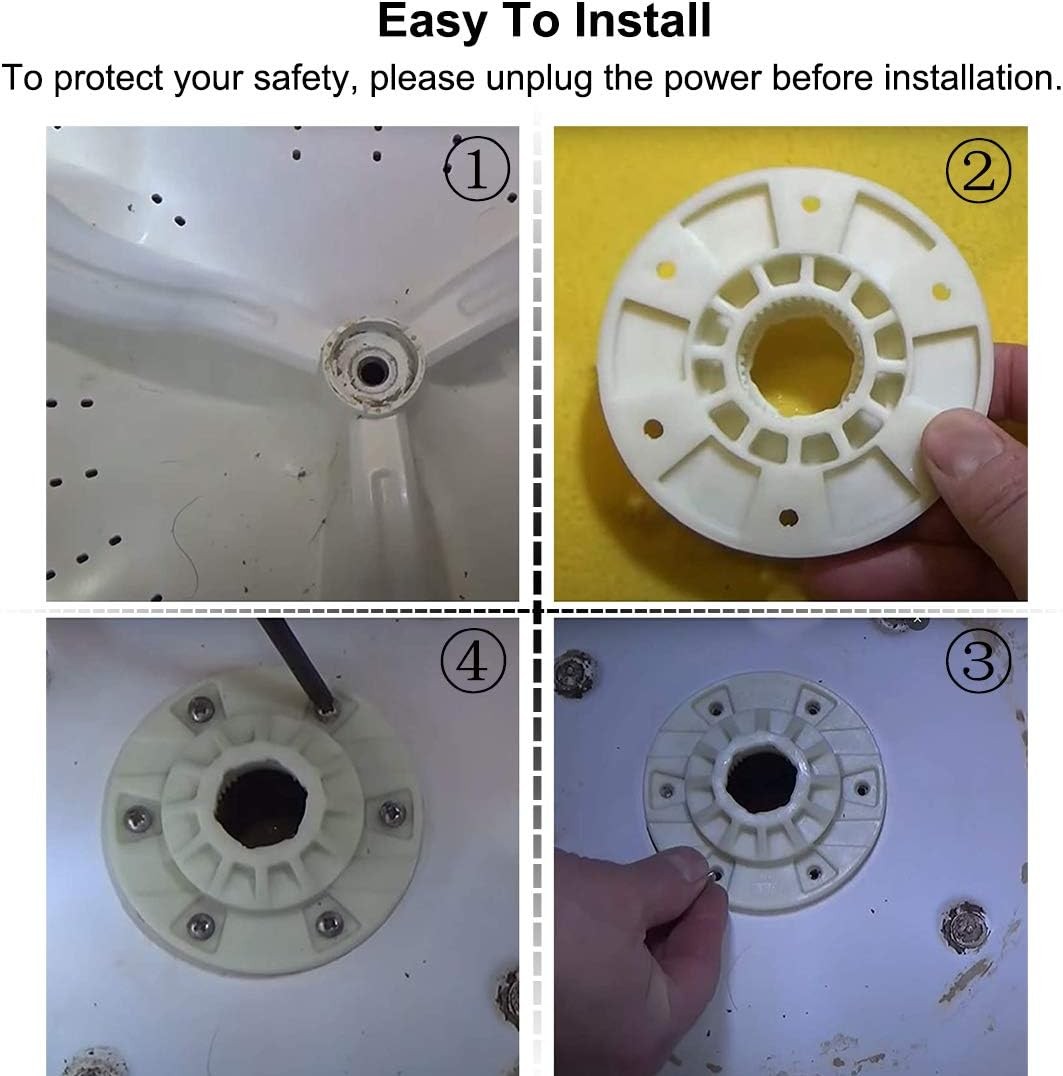 Easy To Install

To protect your safety, please unplug the power before installation.

①

②

④

③