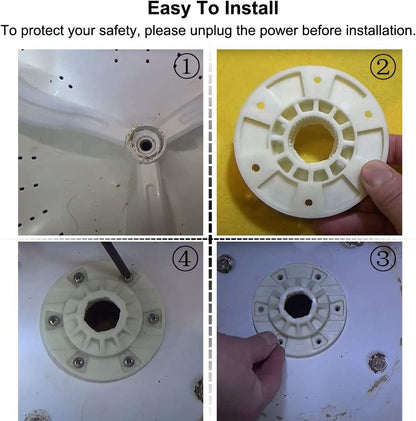 Easy To Install

To protect your safety, please unplug the power before installation.

①

②

④

③