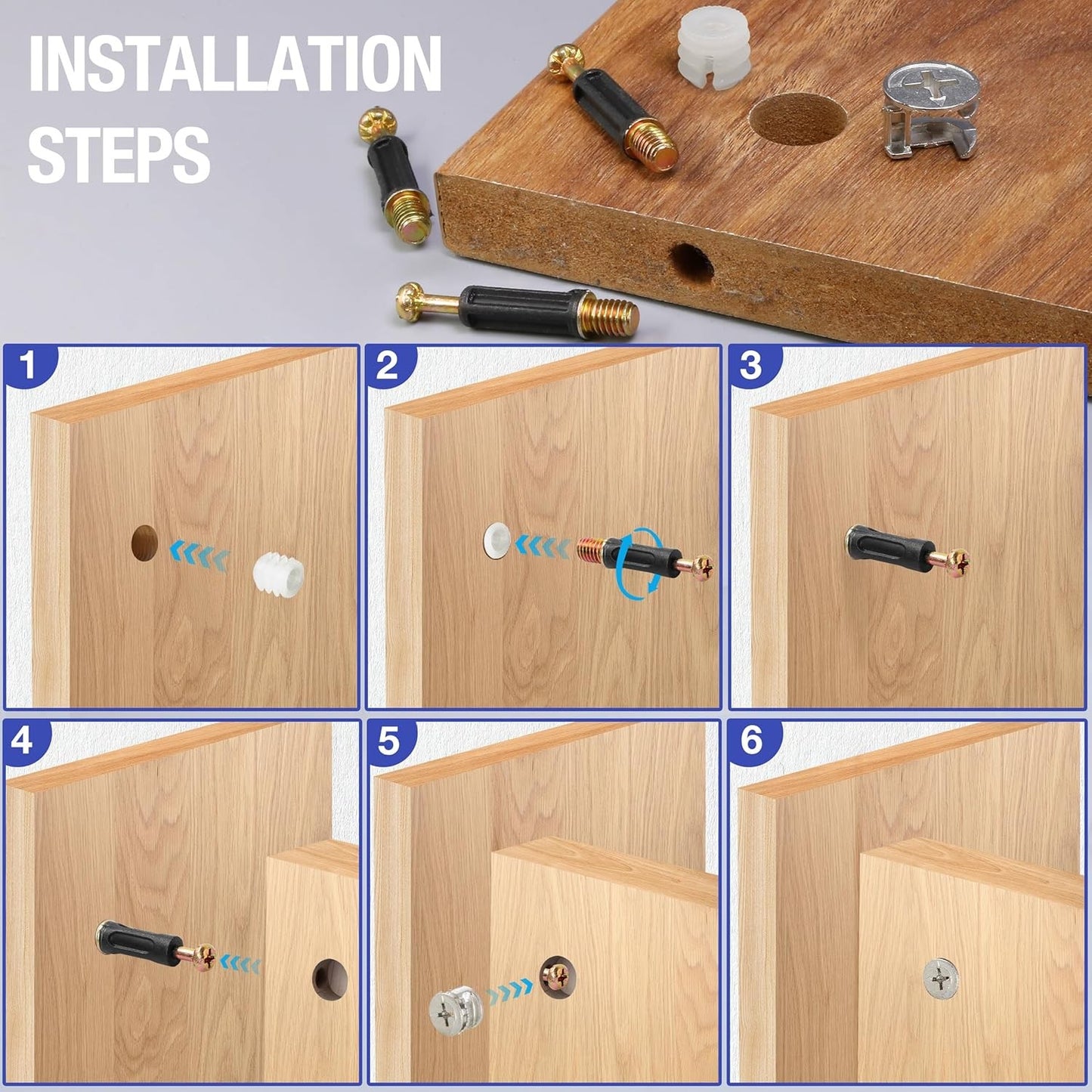 INSTALLATION STEPS

1

2

3

4

5

6