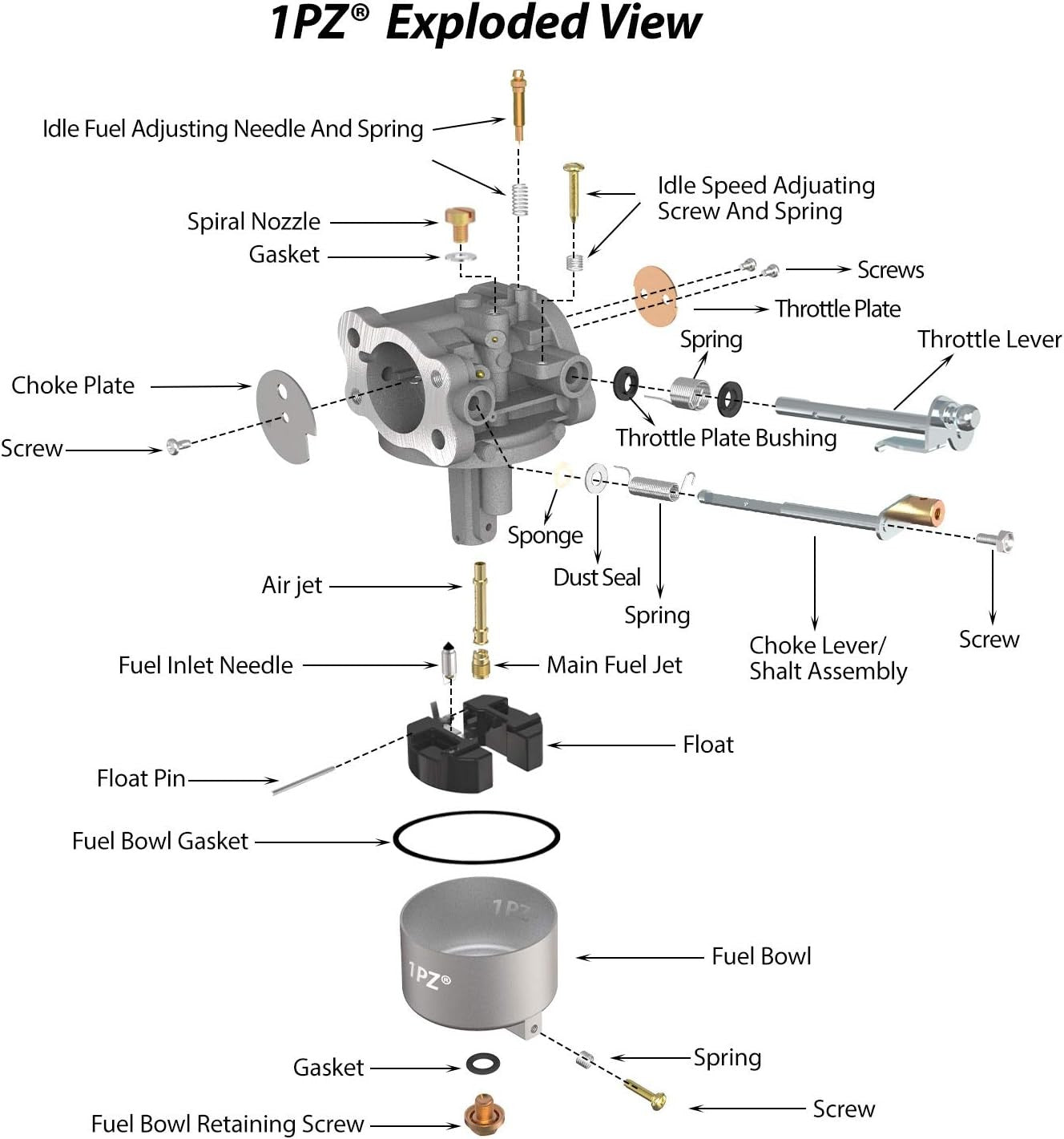 1PZ® Exploded View

Idle Fuel Adjusting Needle And Spring

Idle Speed Adjuating Screw And Spring

Spiral Nozzle

Gasket

Screws

Throttle Plate

Spring

Throttle Lever

Choke Plate

Screw

Throttle Plate Bushing

Sponge

Dust Seal

Spring

Air jet

Choke Lever/ Shalt Assembly

Screw

Fuel Inlet Needle

Main Fuel Jet

Float

Float Pin

Fuel Bowl Gasket

1PZ

1PZ®

Fuel Bowl

Gasket

Spring

Screw

Fuel Bowl Retaining Screw