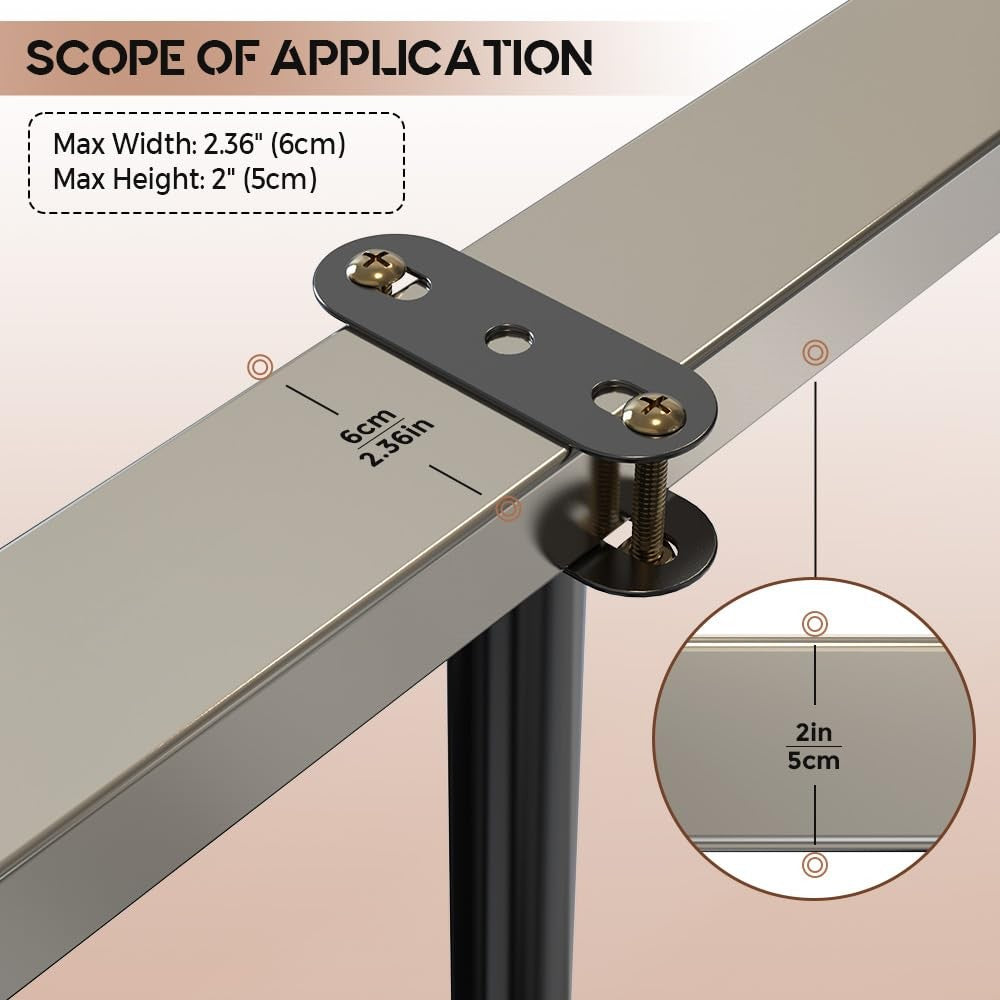 SCOPE OF APPLICATION

Max Width: 2.36" (6cm)
Max Height: 2" (5cm)

6cm
2.36in

2in
5cm