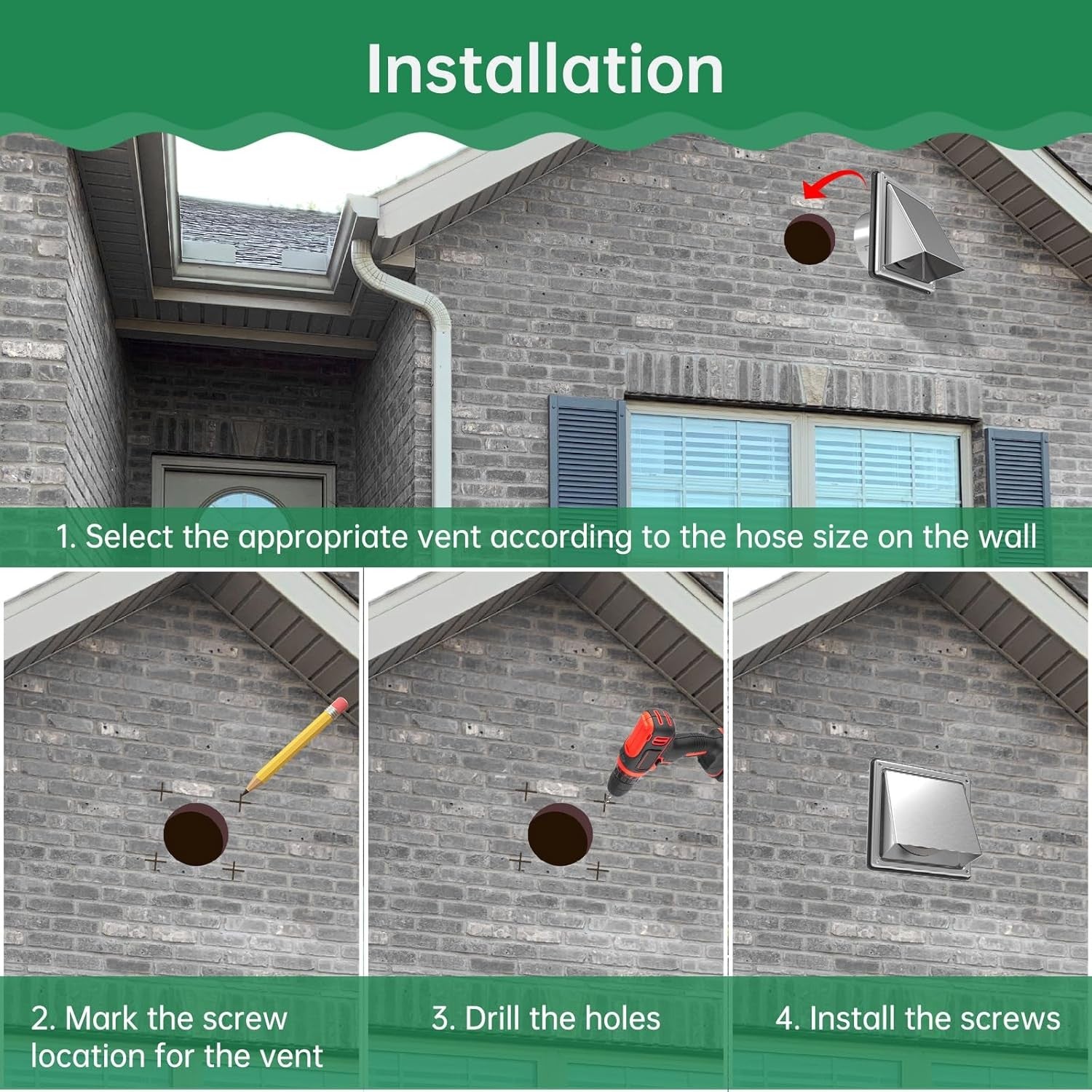 Installation

1. Select the appropriate vent according to the hose size on the wall

2. Mark the screw location for the vent

3. Drill the holes

4. Install the screws