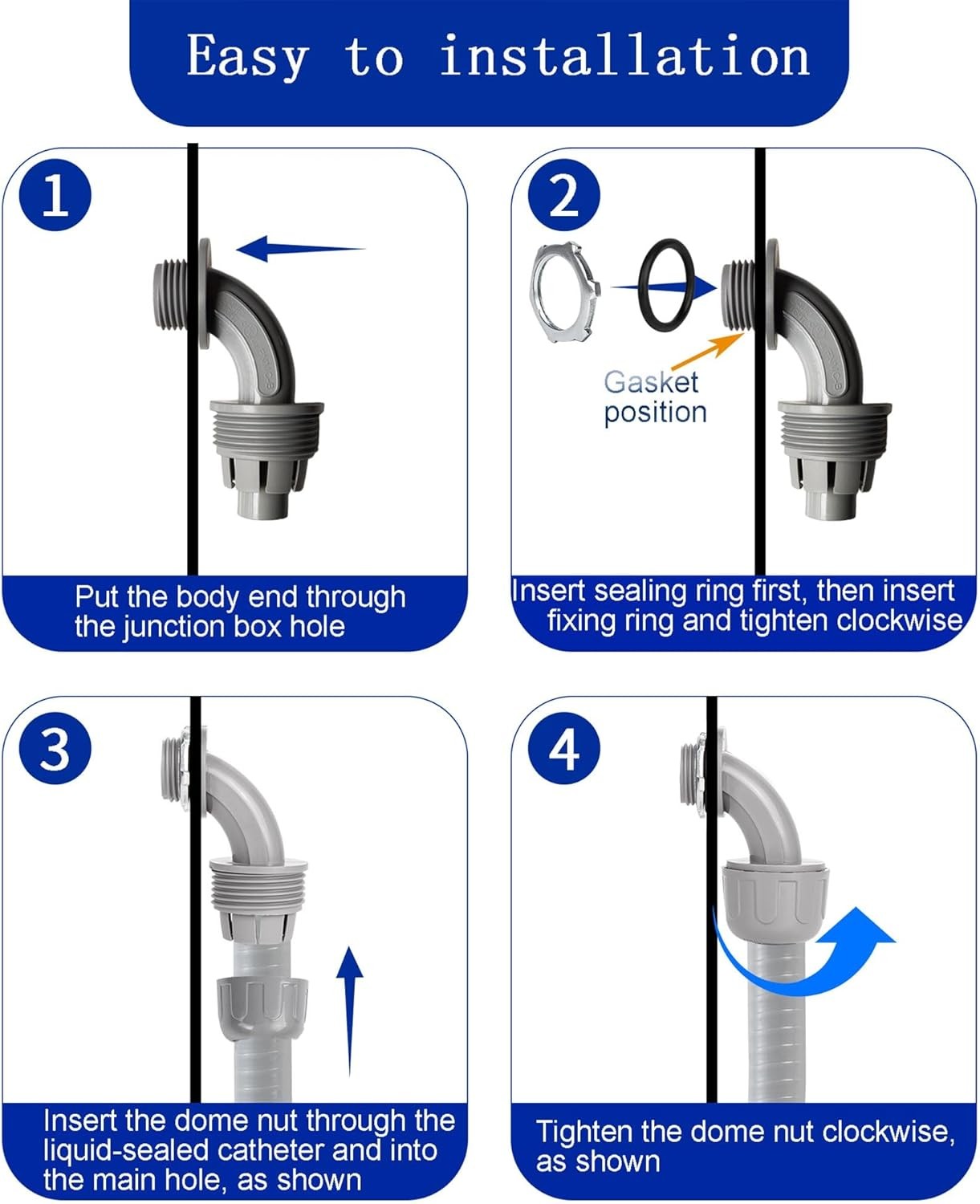 Easy to installation

1

Put the body end through the junction box hole

2

Gasket position

Insert sealing ring first, then insert fixing ring and tighten clockwise

3

Insert the dome nut through the liquid-sealed catheter and into the main hole, as shown

4

Tighten the dome nut clockwise, as shown