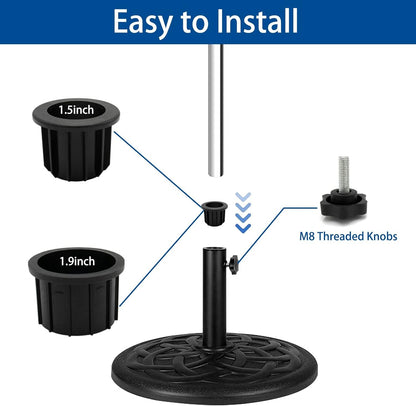 Easy to Install

1.5inch

1.9inch

M8 Threaded Knobs