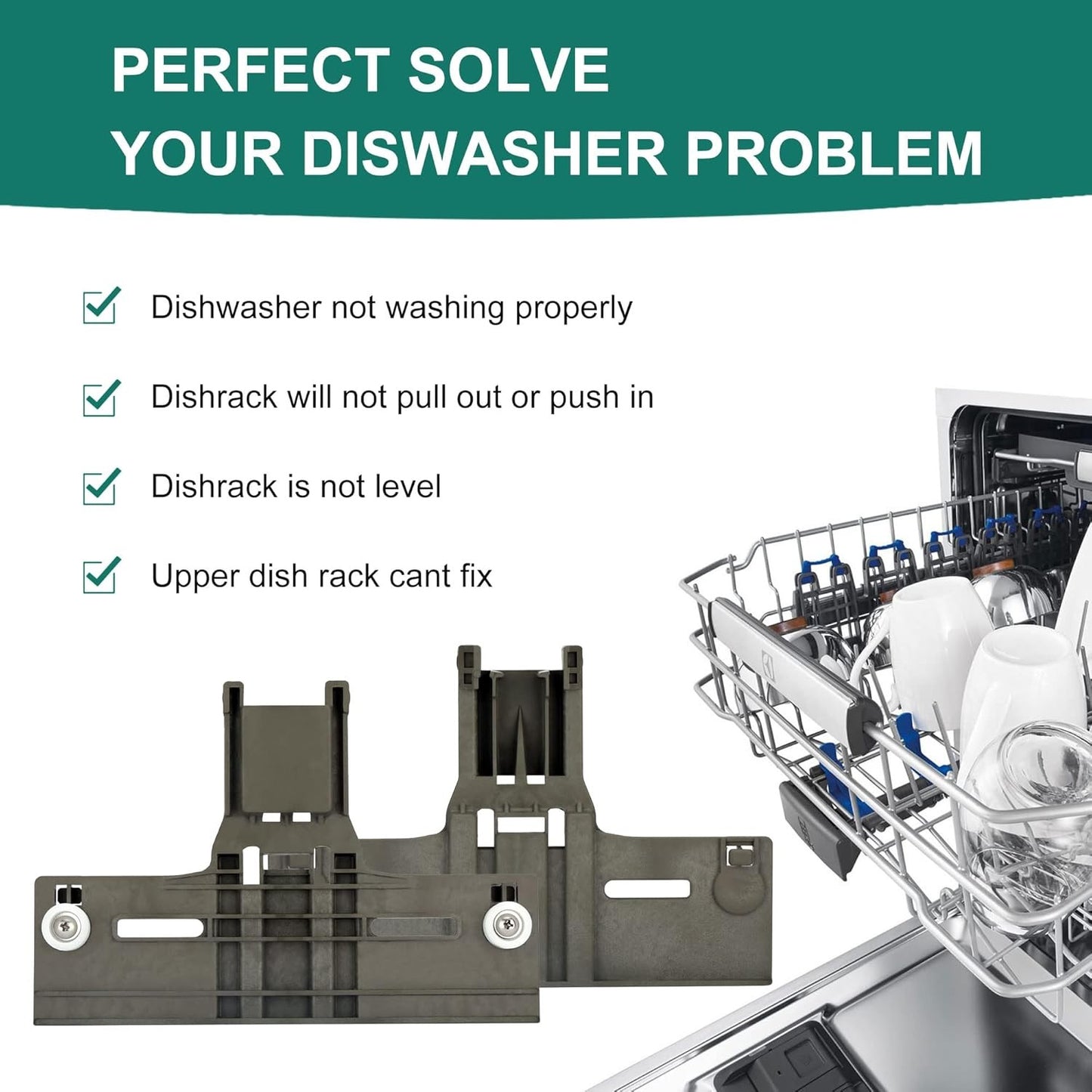 PERFECT SOLVE
YOUR DISWASHER PROBLEM

Dishwasher not washing properly

Dishrack will not pull out or push in

Dishrack is not level

Upper dish rack cant fix