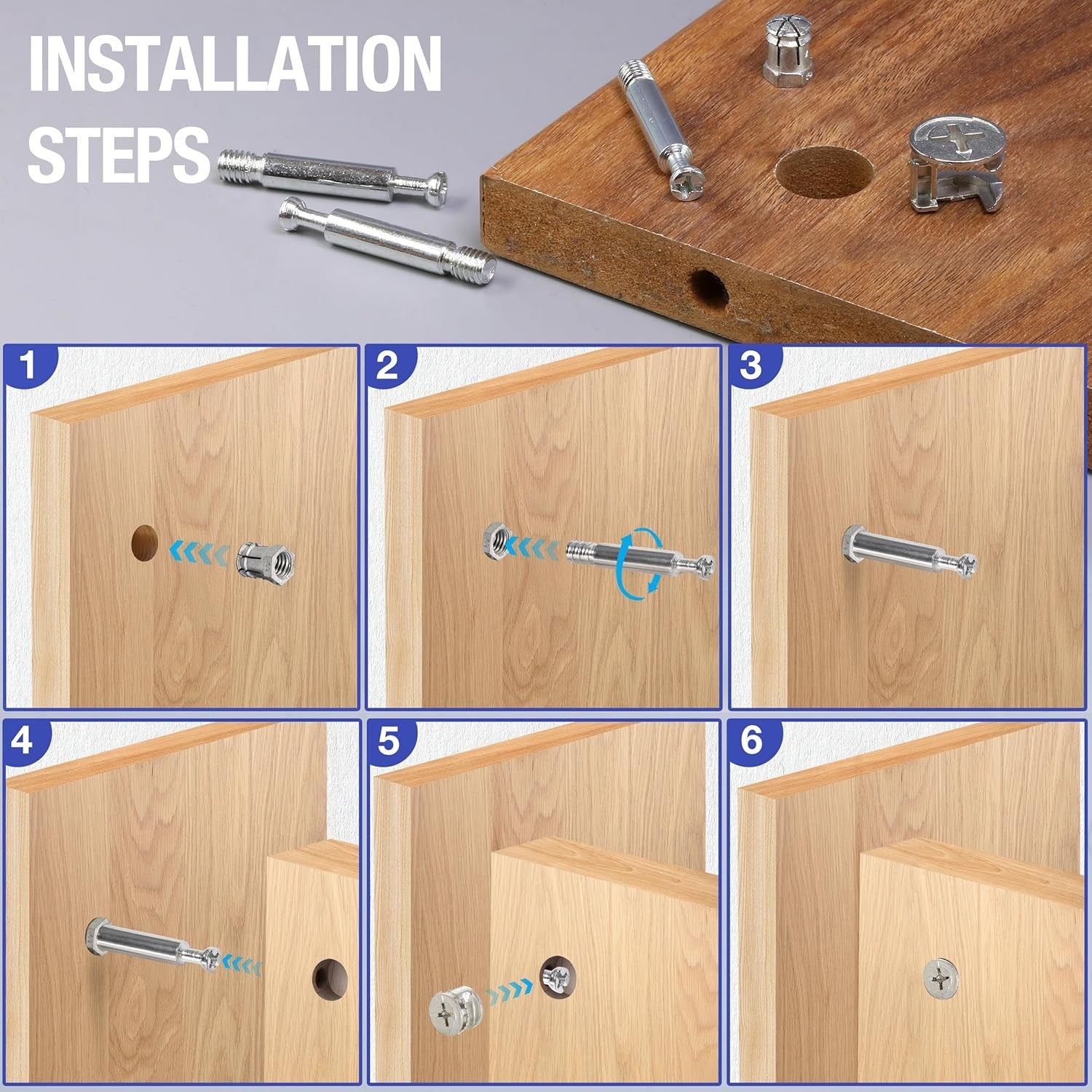 INSTALLATION STEPS

1

2

3

4

5

6