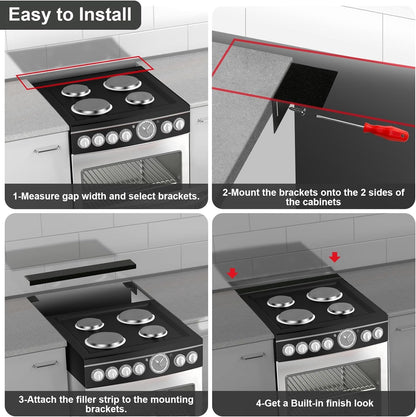 Easy to Install

1-Measure gap width and select brackets.

2-Mount the brackets onto the 2 sides of the cabinets

3-Attach the filler strip to the mounting brackets.

4-Get a Built-in finish look