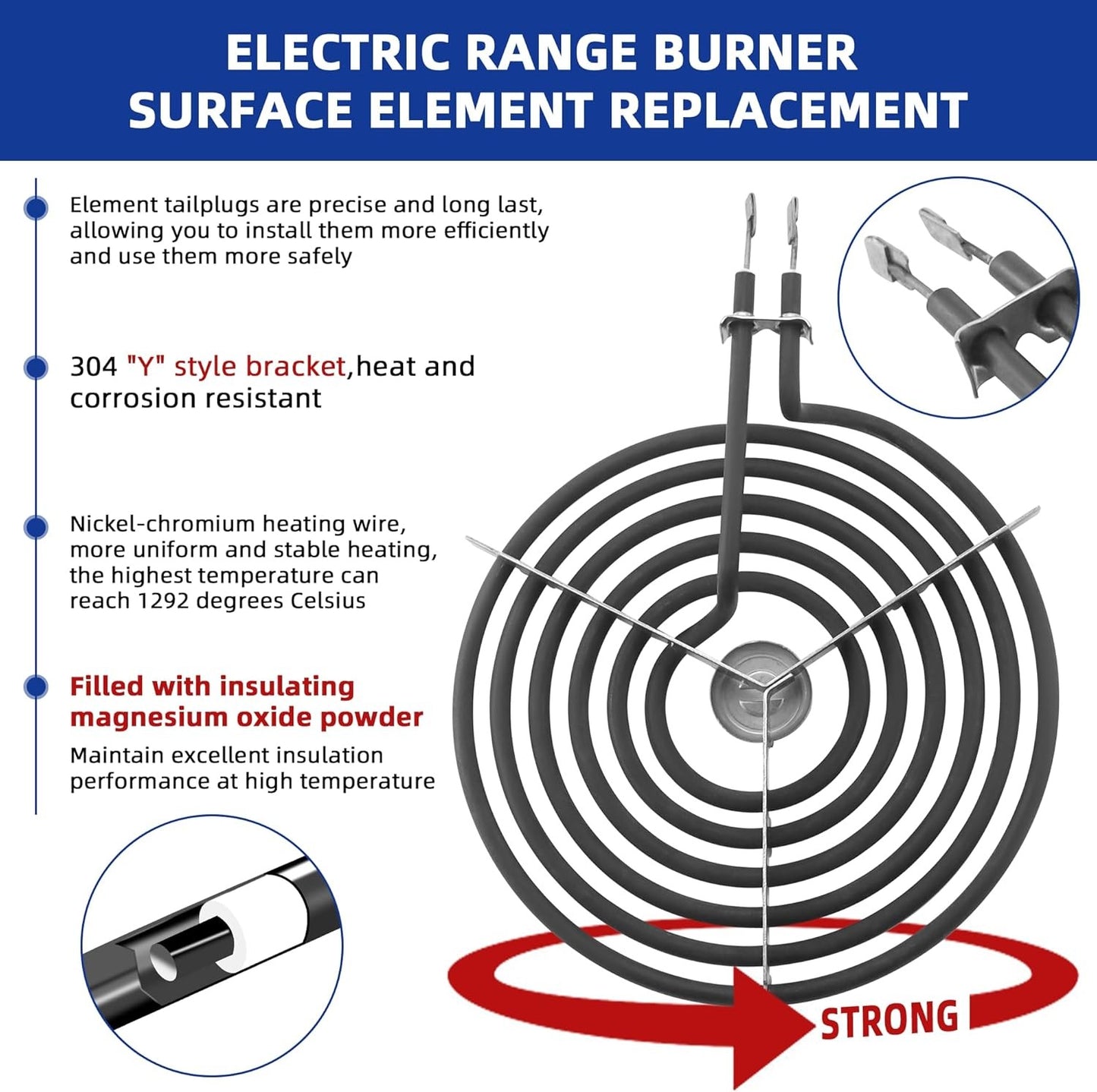 ELECTRIC RANGE BURNER
SURFACE ELEMENT REPLACEMENT

Element tailplugs are precise and long last, allowing you to install them more efficiently and use them more safely

304 "Y" style bracket,heat and corrosion resistant

Nickel-chromium heating wire, more uniform and stable heating, the highest temperature can reach 1292 degrees Celsius

Filled with insulating magnesium oxide powder

Maintain excellent insulation performance at high temperature

STRONG