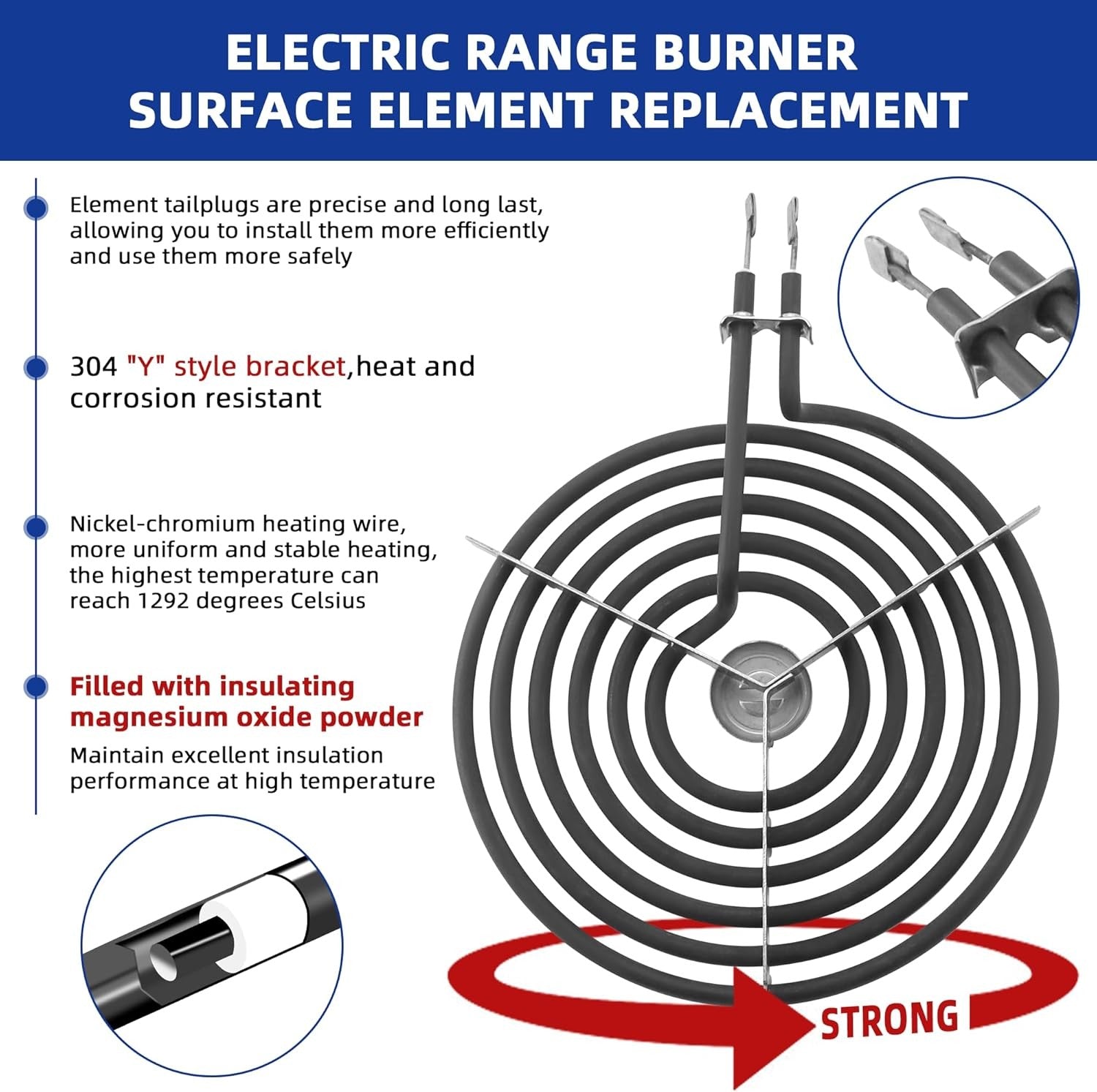 ELECTRIC RANGE BURNER SURFACE ELEMENT REPLACEMENT

Element tailplugs are precise and long last, allowing you to install them more efficiently and use them more safely

304 "Y" style bracket,heat and corrosion resistant

Nickel-chromium heating wire, more uniform and stable heating, the highest temperature can reach 1292 degrees Celsius

Filled with insulating magnesium oxide powder

Maintain excellent insulation performance at high temperature

STRONG