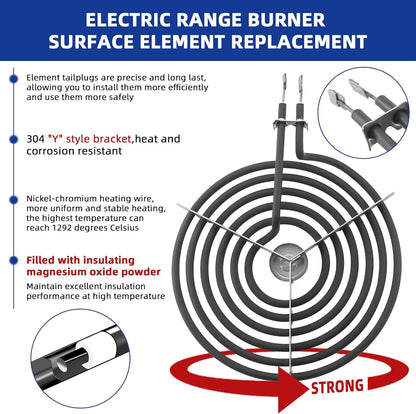 ELECTRIC RANGE BURNER SURFACE ELEMENT REPLACEMENT

Element tailplugs are precise and long last, allowing you to install them more efficiently and use them more safely

304 "Y" style bracket,heat and corrosion resistant

Nickel-chromium heating wire, more uniform and stable heating, the highest temperature can reach 1292 degrees Celsius

Filled with insulating magnesium oxide powder
Maintain excellent insulation performance at high temperature

STRONG