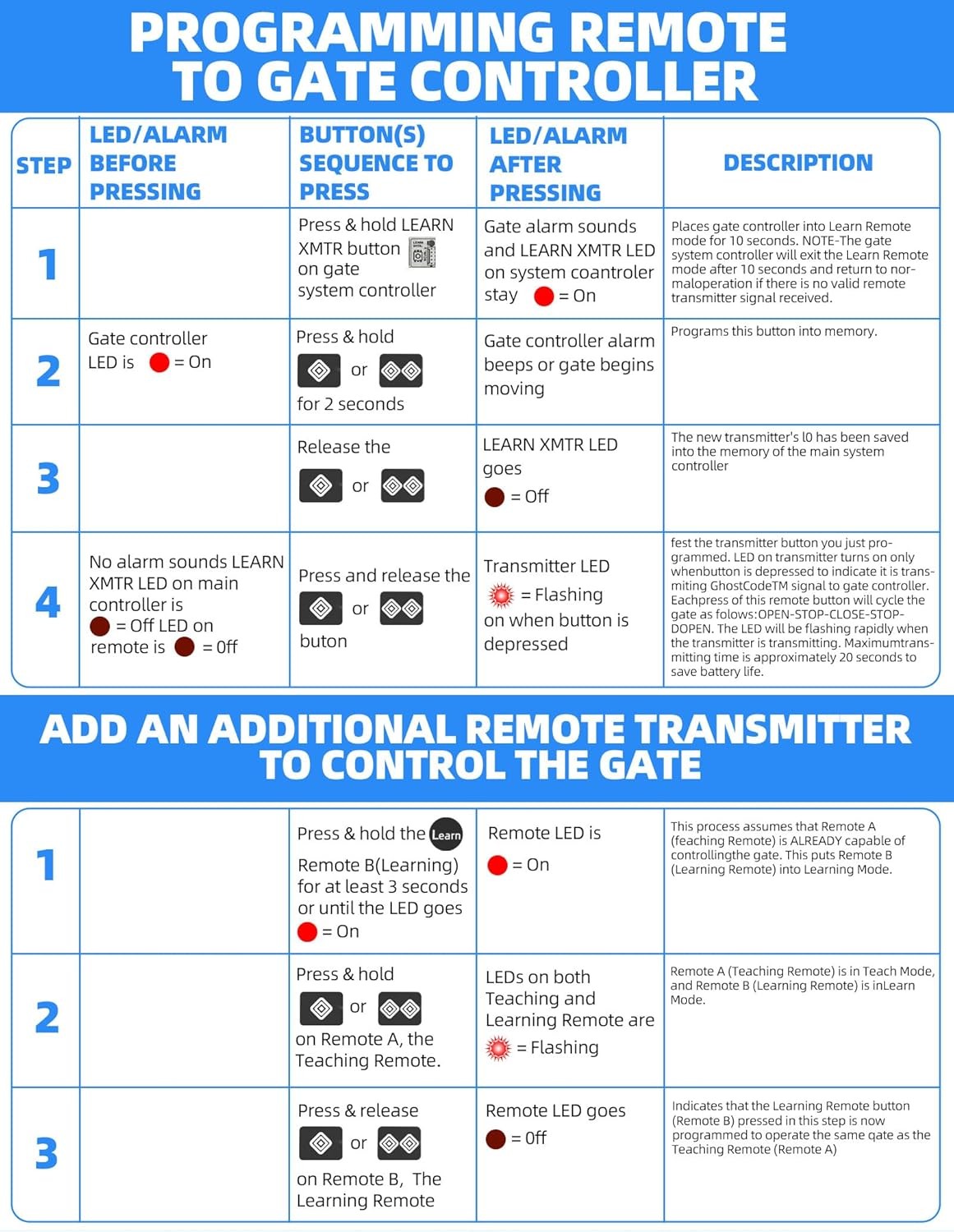 PROGRAMMING REMOTE TO GATE CONTROLLER

| STEP | LED/ALARM BEFORE PRESSING | BUTTON(S) SEQUENCE TO PRESS | LED/ALARM AFTER PRESSING | DESCRIPTION |
|---|---|---|---|---|
| 1 | | Press & hold LEARN XMTR button on gate system controller | Gate alarm sounds and LEARN XMTR LED on system coantroler stay = On | Places gate controller into Learn Remote mode for 10 seconds. NOTE-The gate system controller will exit the Learn Remote mode after 10 seconds and return to normaloperation if there is no valid remote transmitter signal received. |
| 2 | Gate controller LED is = On | Press & hold or for 2 seconds | Gate controller alarm beeps or gate begins moving | Programs this button into memory. |
| 3 | | Release the or | LEARN XMTR LED goes = Off | The new transmitter's l0 has been saved into the memory of the main system controller |
| 4 | No alarm sounds LEARN XMTR LED on main controller is = Off LED on remote is = 0ff | Press and release the or buton | Transmitter LED = Flashing on when button is depressed | fest the transmitter button you just programmed. LED on transmitter turns on only whenbutton is depressed to indicate it is transmiting GhostCodeTM signal to gate controller. Eachpress of this remote button will cycle the gate as folows:OPEN-STOP-CLOSE-STOP-DOPEN. The LED will be flashing rapidly when the transmitter is transmitting. Maximumtransmitting time is approximately 20 seconds to save battery life. |

ADD AN ADDITIONAL REMOTE TRANSMITTER TO CONTROL THE GATE

| | | | | |
|---|---|---|---|---|
| 1 | | Press & hold the Learn Remote B(Learning) for at least 3 seconds or until the LED goes = On | Remote LED is = On | This process assumes that Remote A (feaching Remote) is ALREADY capable of controllingthe gate. This puts Remote B (Learning Remote) into Learning Mode. |
| 2 | | Press & hold or on Remote A, the Teaching Remote. | LEDs on both Teaching and Learning Remote are = Flashing | Remote A (Teaching Remote) is in Teach Mode, and Remote B (Learning Remote) is inLearn Mode. |
| 3 | | Press & release or on Remote B, The Learning Remote | Remote LED goes = 0ff | Indicates that the Learning Remote button (Remote B) pressed in this step is now programmed to operate the same qate as the Teaching Remote (Remote A) |