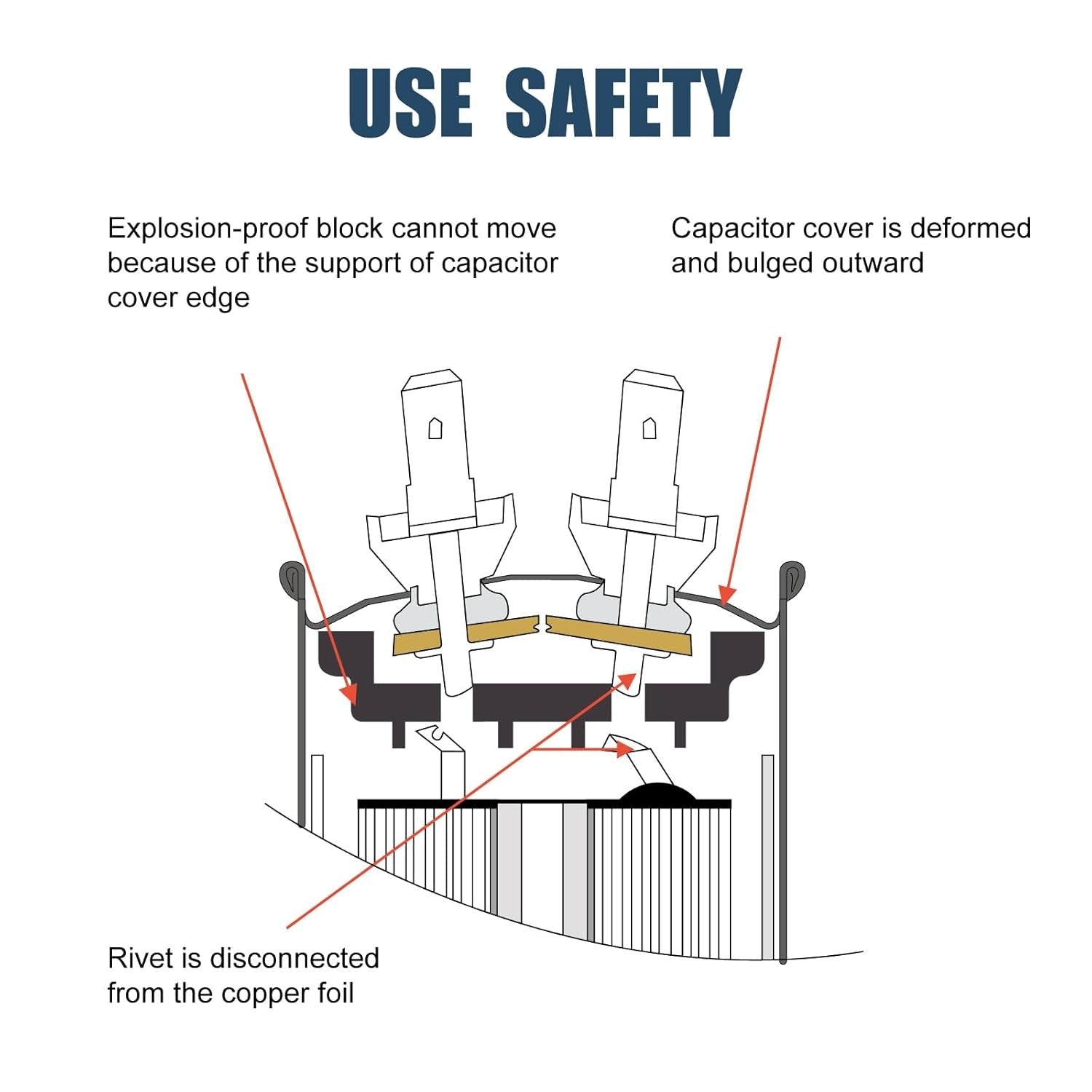 USE SAFETY

Explosion-proof block cannot move because of the support of capacitor cover edge

Capacitor cover is deformed and bulged outward

Rivet is disconnected from the copper foil